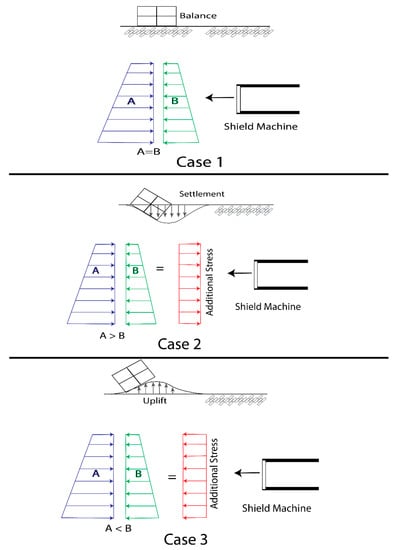 Balance

A

B

Shield Machine

A=B

Case 1

Settlement

A

B

=

Additional Stress

Shield Machine

A > B

Case 2

Uplift

A

B

=

Additional Stress

Shield Machine

A < B

Case 3