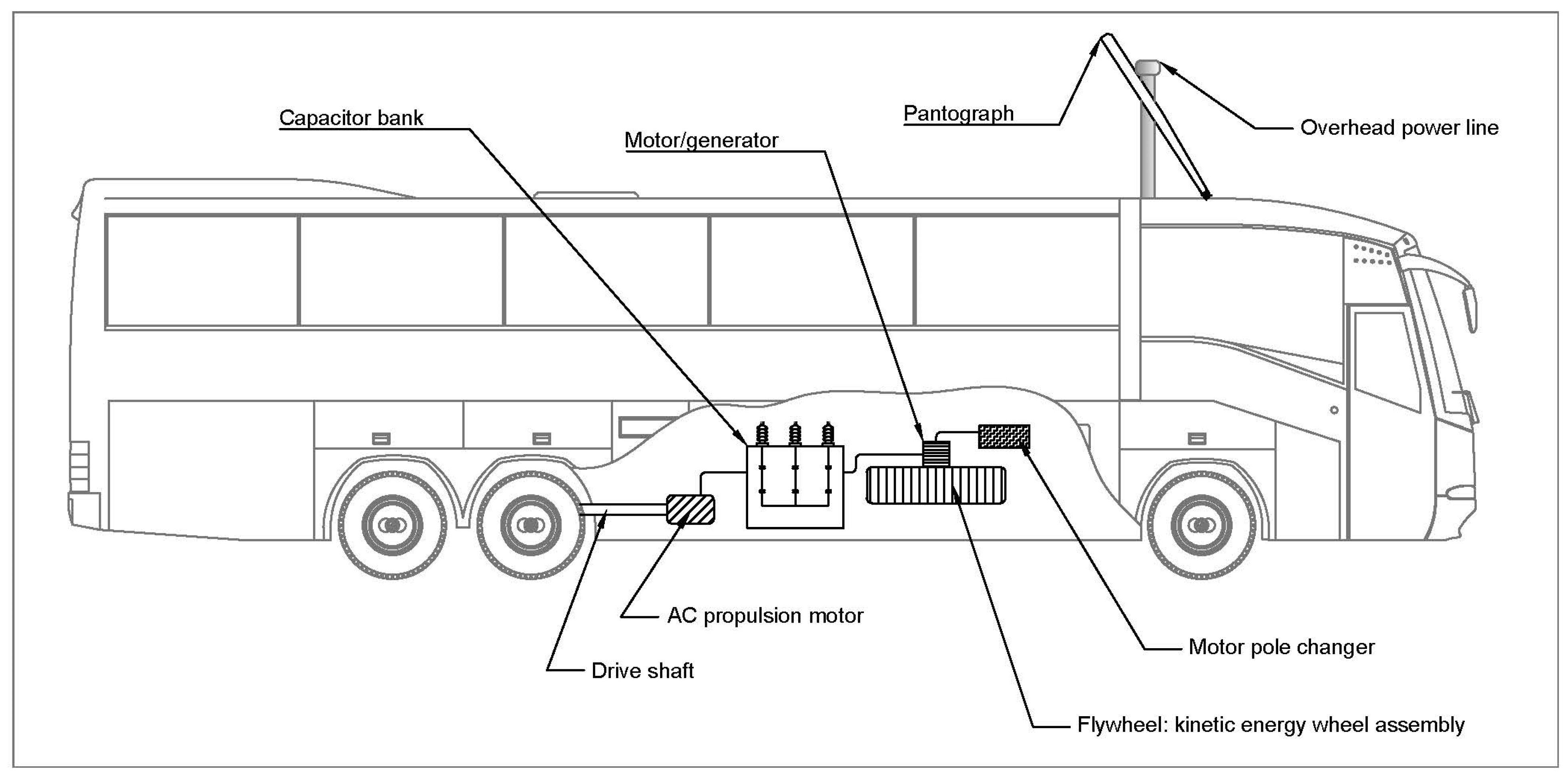 Capacitor bank

Motor/generator

Pantograph

Overhead power line

AC propulsion motor

Drive shaft

Motor pole changer

Flywheel: kinetic energy wheel assembly