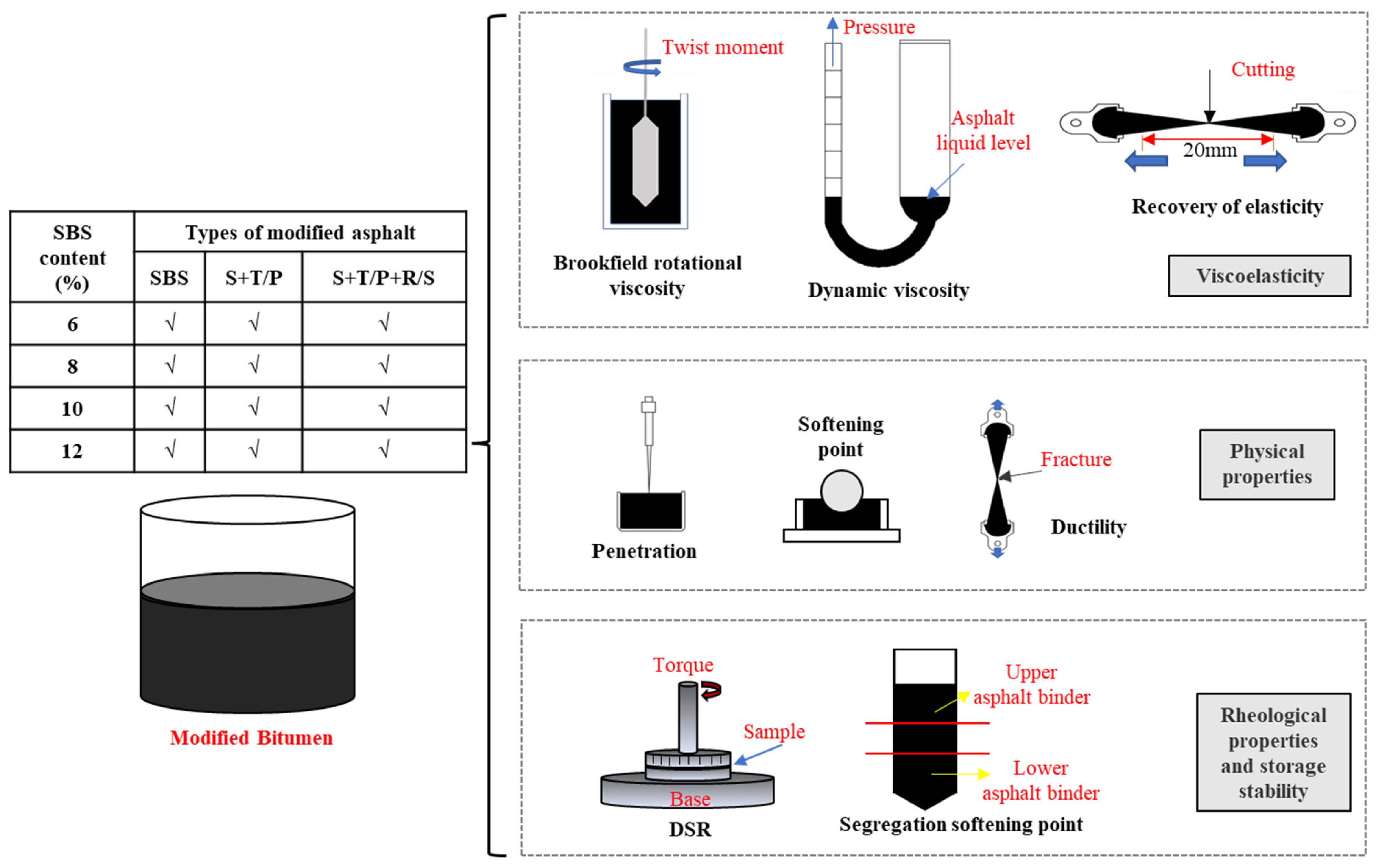 | SBS content (%) | Types of modified asphalt | | |
|---|---|---|---|
| | SBS | S+T/P | S+T/P+R/S |
| 6 | √ | √ | √ |
| 8 | √ | √ | √ |
| 10 | √ | √ | √ |
| 12 | √ | √ | √ |

Modified Bitumen

Twist moment

Brookfield rotational viscosity

Pressure

Asphalt liquid level

Dynamic viscosity

Cutting

20mm

Recovery of elasticity

Viscoelasticity

Penetration

Softening point

Fracture

Ductility

Physical properties

Torque

Sample

Base

DSR

Upper asphalt binder

Lower asphalt binder

Segregation softening point

Rheological properties and storage stability