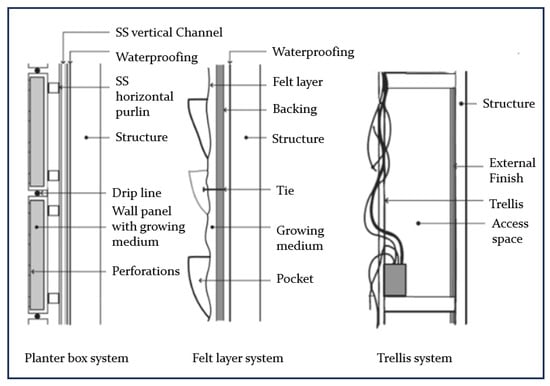 SS vertical Channel

Waterproofing

SS horizontal purlin

Structure

Drip line

Wall panel with growing medium

Perforations

Planter box system

Waterproofing

Felt layer

Backing

Structure

Tie

Growing medium

Pocket

Felt layer system

Structure

External Finish

Trellis

Access space

Trellis system