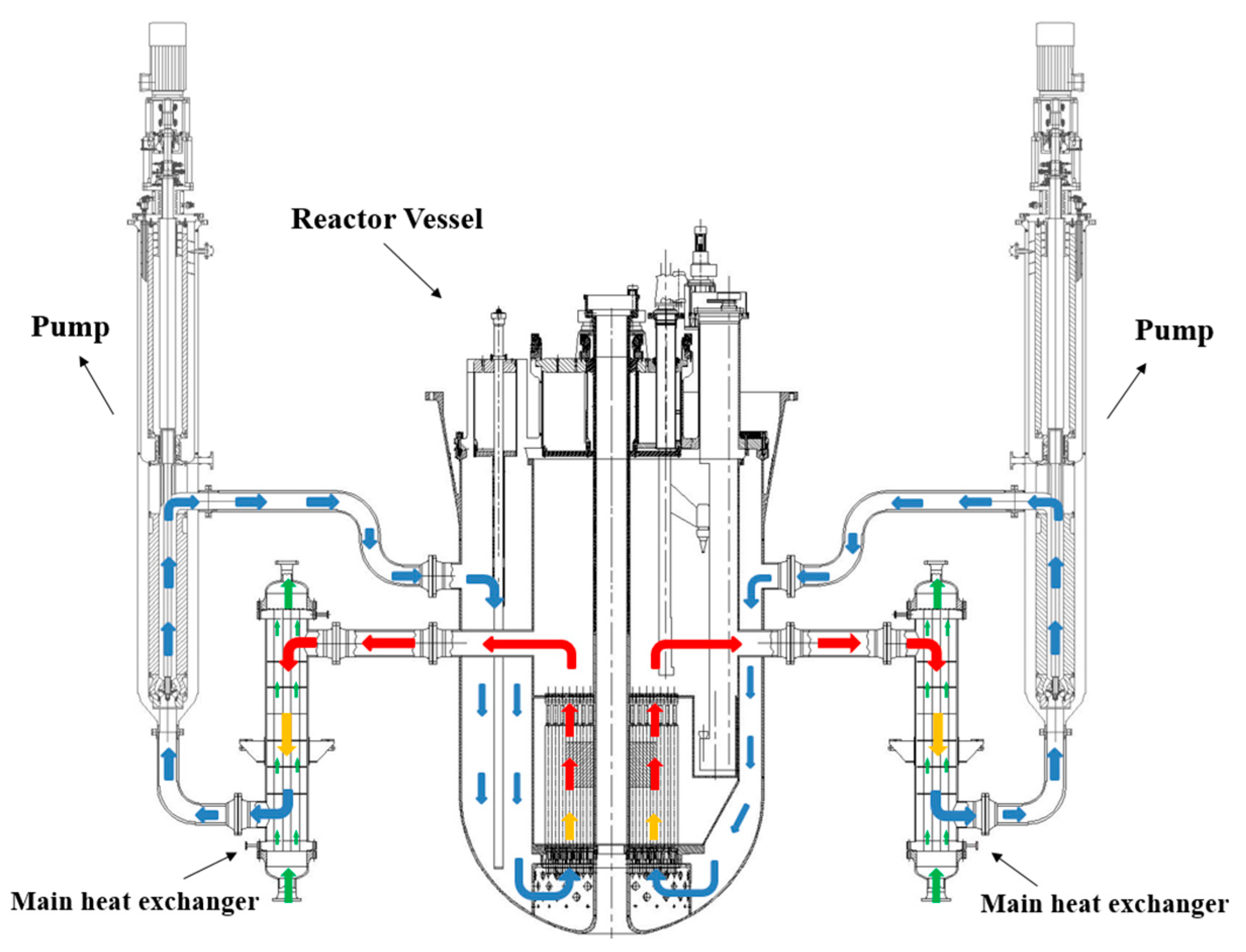 Reactor Vessel

Pump

Pump

Main heat exchanger

Main heat exchanger