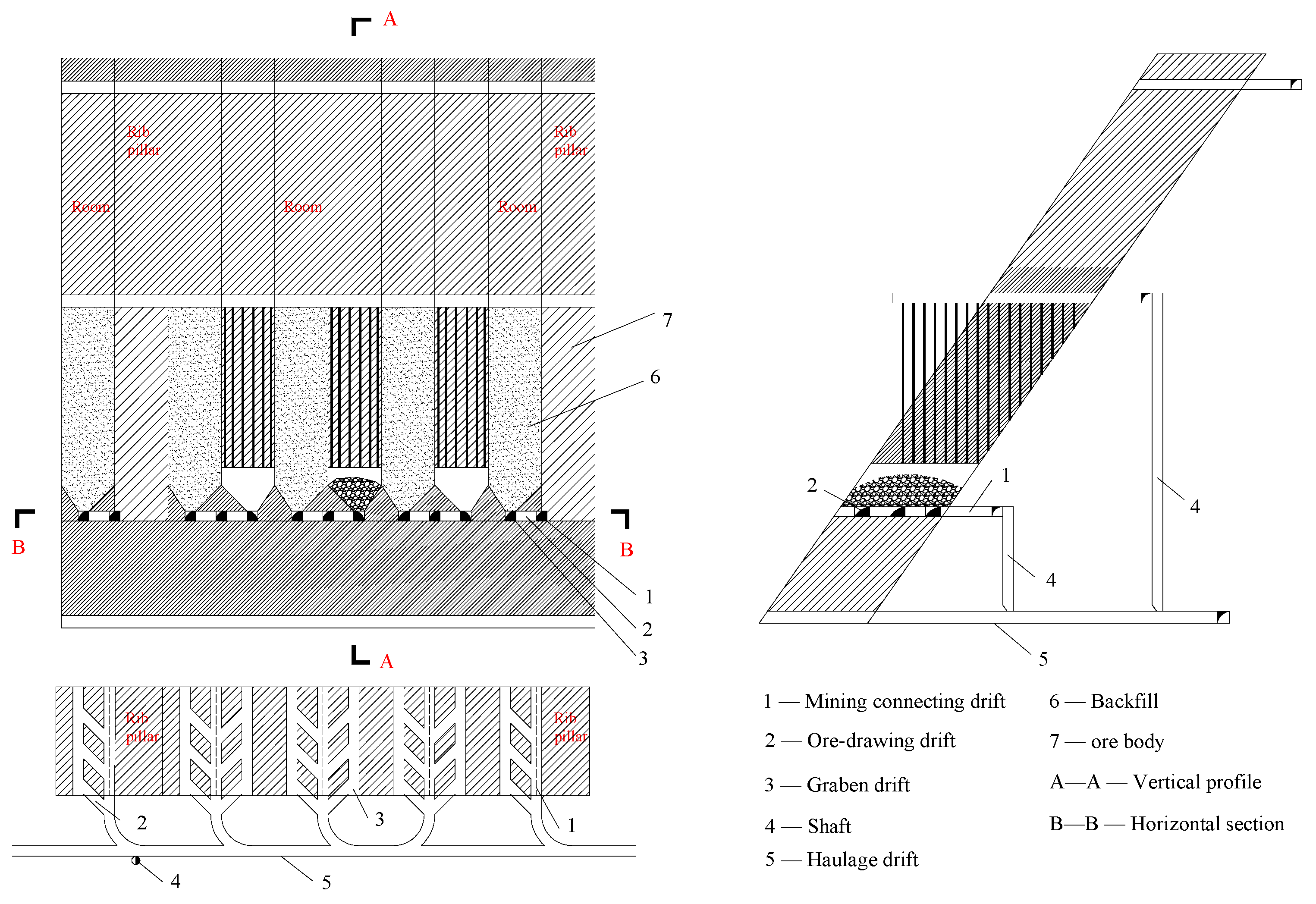 A

Rib pillar

Rib pillar

Room

Room

Room

7

6

B

B

1

2

3

A

Rib pillar

Rib pillar

2

3

1

4

5

2

1

4

4

5

1 — Mining connecting drift

2 — Ore-drawing drift

3 — Graben drift

4 — Shaft

5 — Haulage drift

6 — Backfill

7 — ore body

A—A — Vertical profile

B—B — Horizontal section