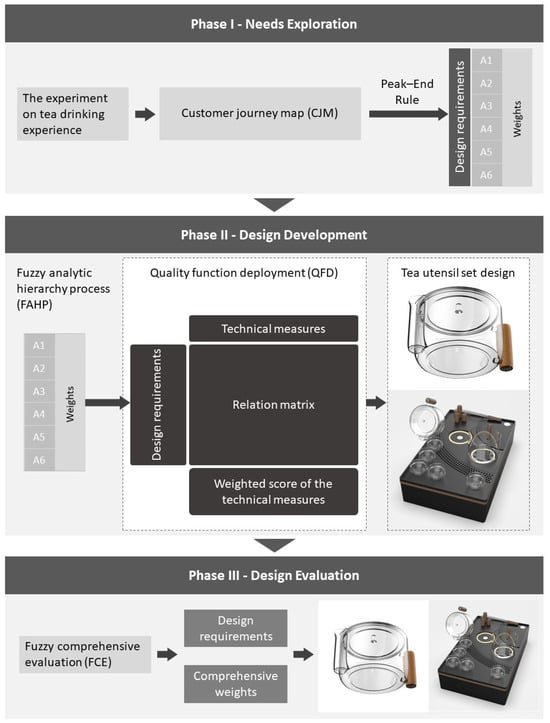 Phase I - Needs Exploration

The experiment on tea drinking experience

Customer journey map (CJM)

Peak–End Rule

Design requirements

A1
A2
A3
A4
A5
A6

Weights

Phase II - Design Development

Fuzzy analytic hierarchy process (FAHP)

A1
A2
A3
A4
A5
A6

Weights

Quality function deployment (QFD)

Technical measures

Design requirements

Relation matrix

Weighted score of the technical measures

Tea utensil set design

Phase III - Design Evaluation

Fuzzy comprehensive evaluation (FCE)

Design requirements

Comprehensive weights