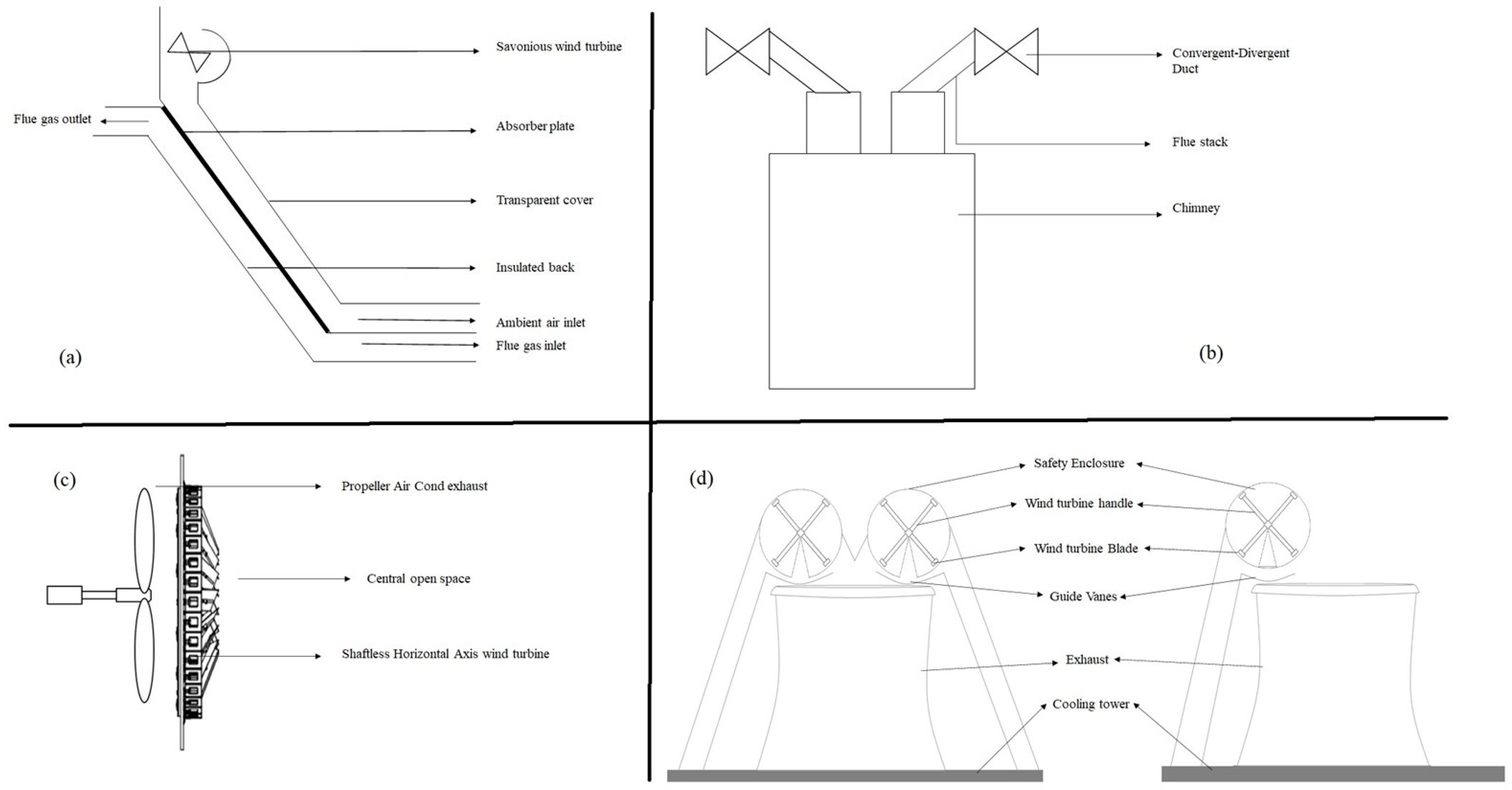 Savonious wind turbine

Flue gas outlet

Absorber plate

Transparent cover

Insulated back

Ambient air inlet

Flue gas inlet

(a)

Convergent-Divergent Duct

Flue stack

Chimney

(b)

(c)

Propeller Air Cond exhaust

Central open space

Shaftless Horizontal Axis wind turbine

(d)

Safety Enclosure

Wind turbine handle

Wind turbine Blade

Guide Vanes

Exhaust

Cooling tower