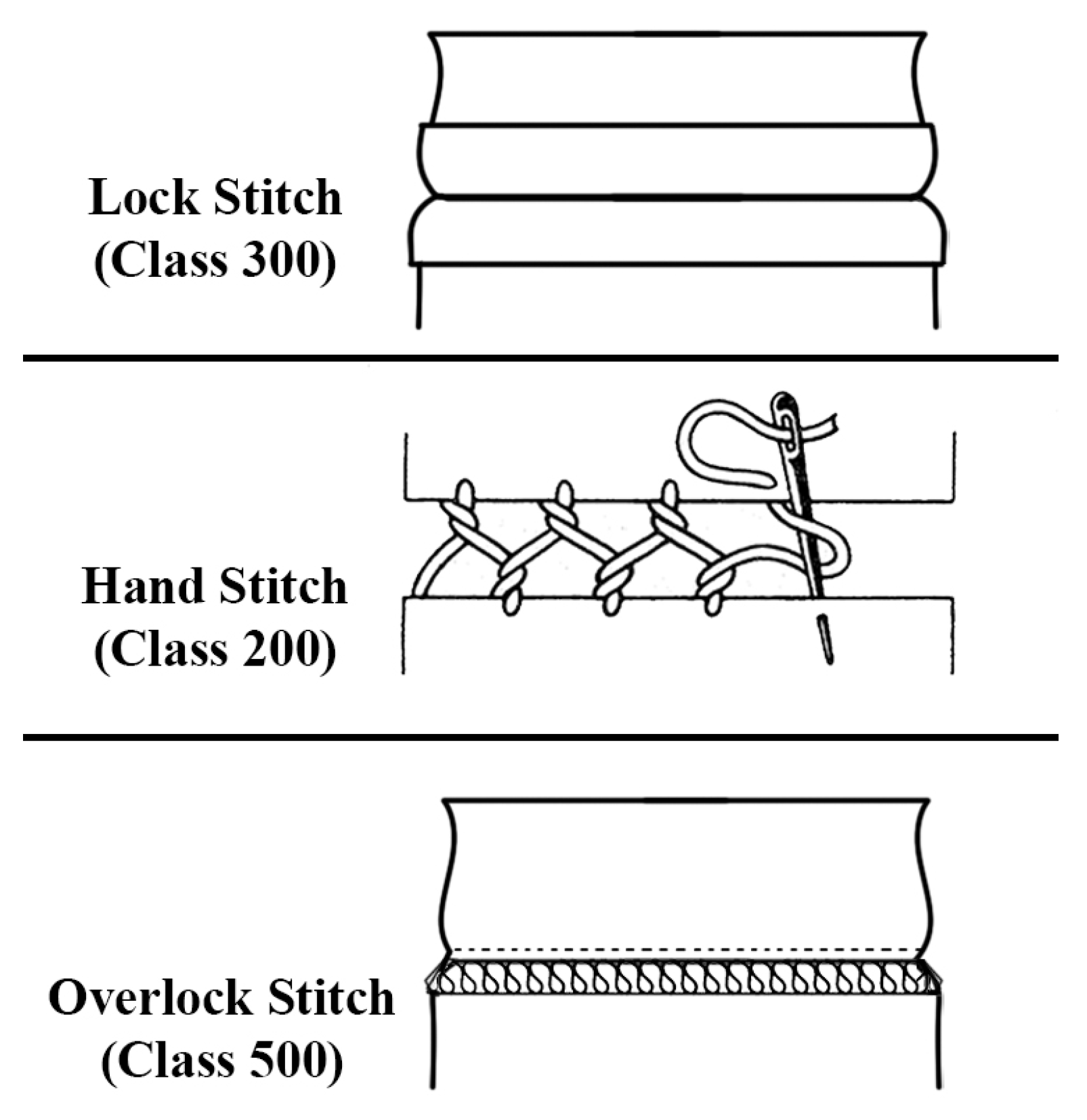 Lock Stitch
(Class 300)

Hand Stitch
(Class 200)

Overlock Stitch
(Class 500)