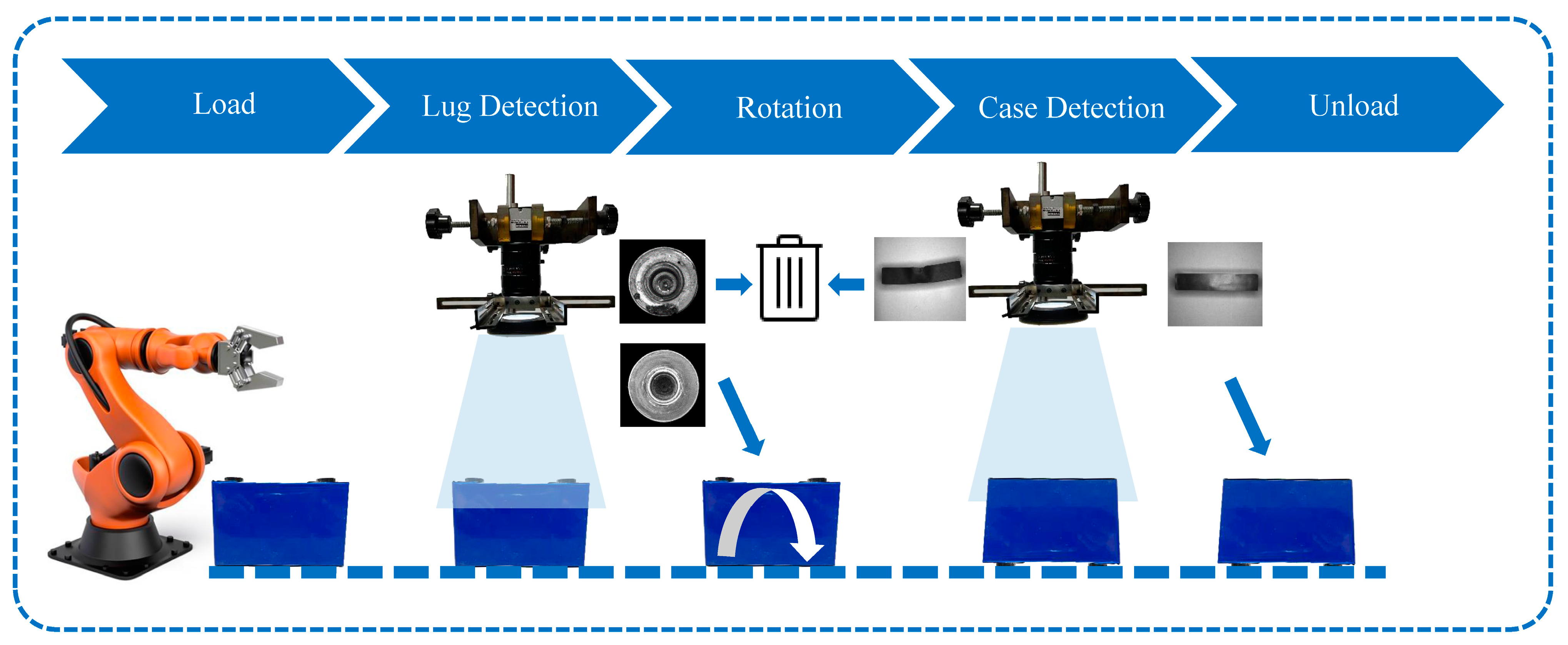 Load
Lug Detection
Rotation
Case Detection
Unload