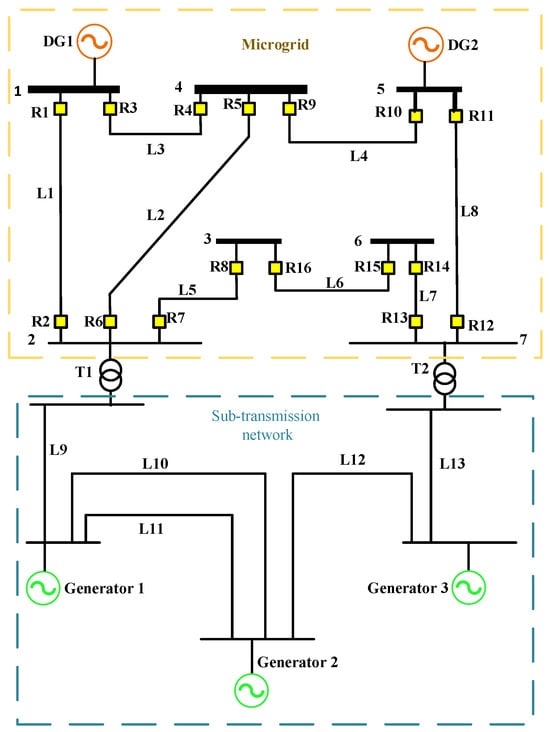 DG1
Microgrid
DG2
1
4
5
R1
R3
R4
R5
R9
R10
R11
L3
L4
L1
L2
L8
3
6
R8
R16
R15
R14
L5
L6
L7
R2
R6
R7
R13
R12
2
7
T1
T2
Sub-transmission network
L9
L10
L12
L13
L11
Generator 1
Generator 3
Generator 2