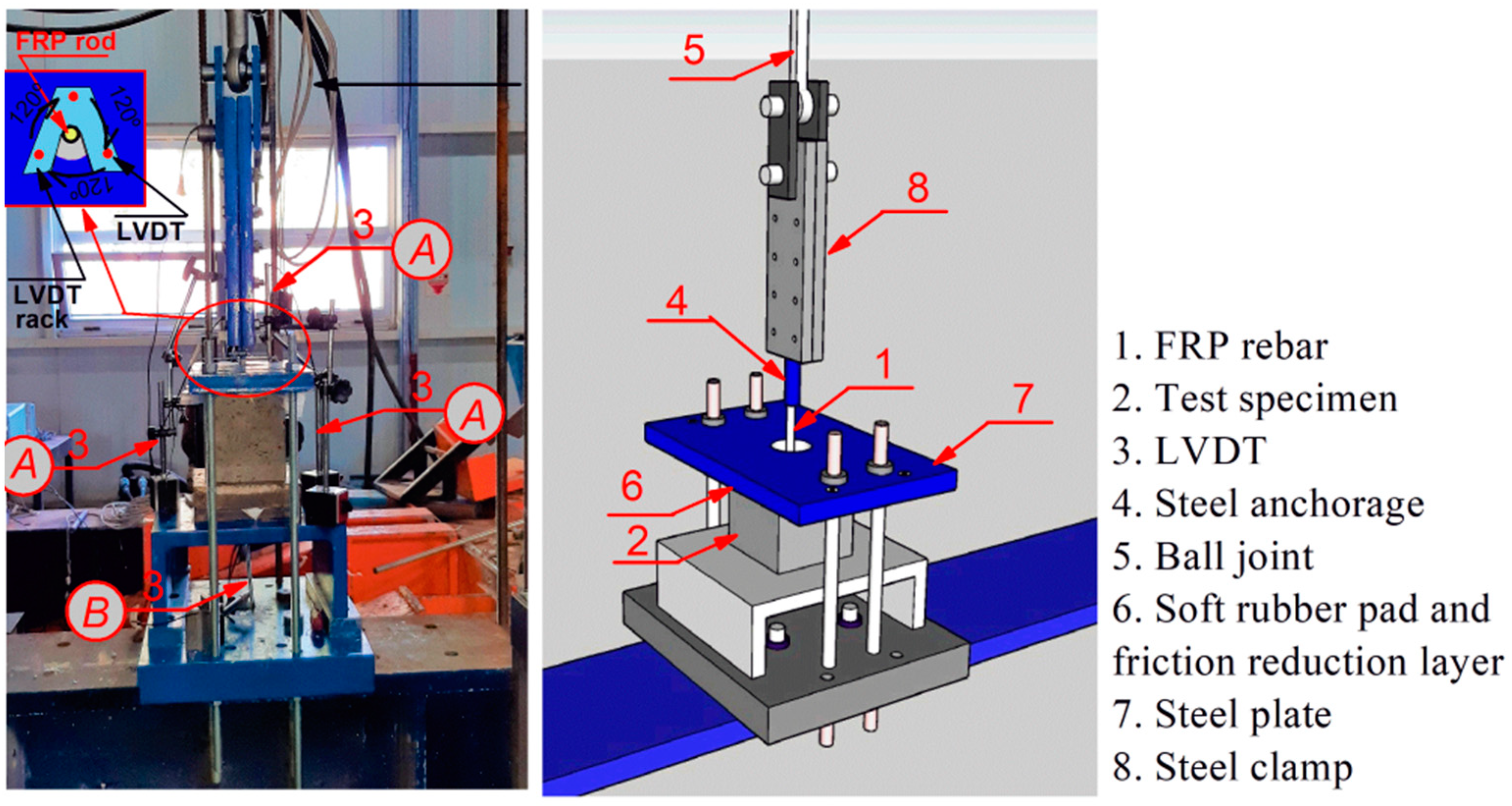 FRP rod

120°

120°

120°

LVDT

LVDT rack

3

A

3

A

A

3

B

8

5

8

4

1

7

6

2

1. FRP rebar
2. Test specimen
3. LVDT
4. Steel anchorage
5. Ball joint
6. Soft rubber pad and friction reduction layer
7. Steel plate
8. Steel clamp