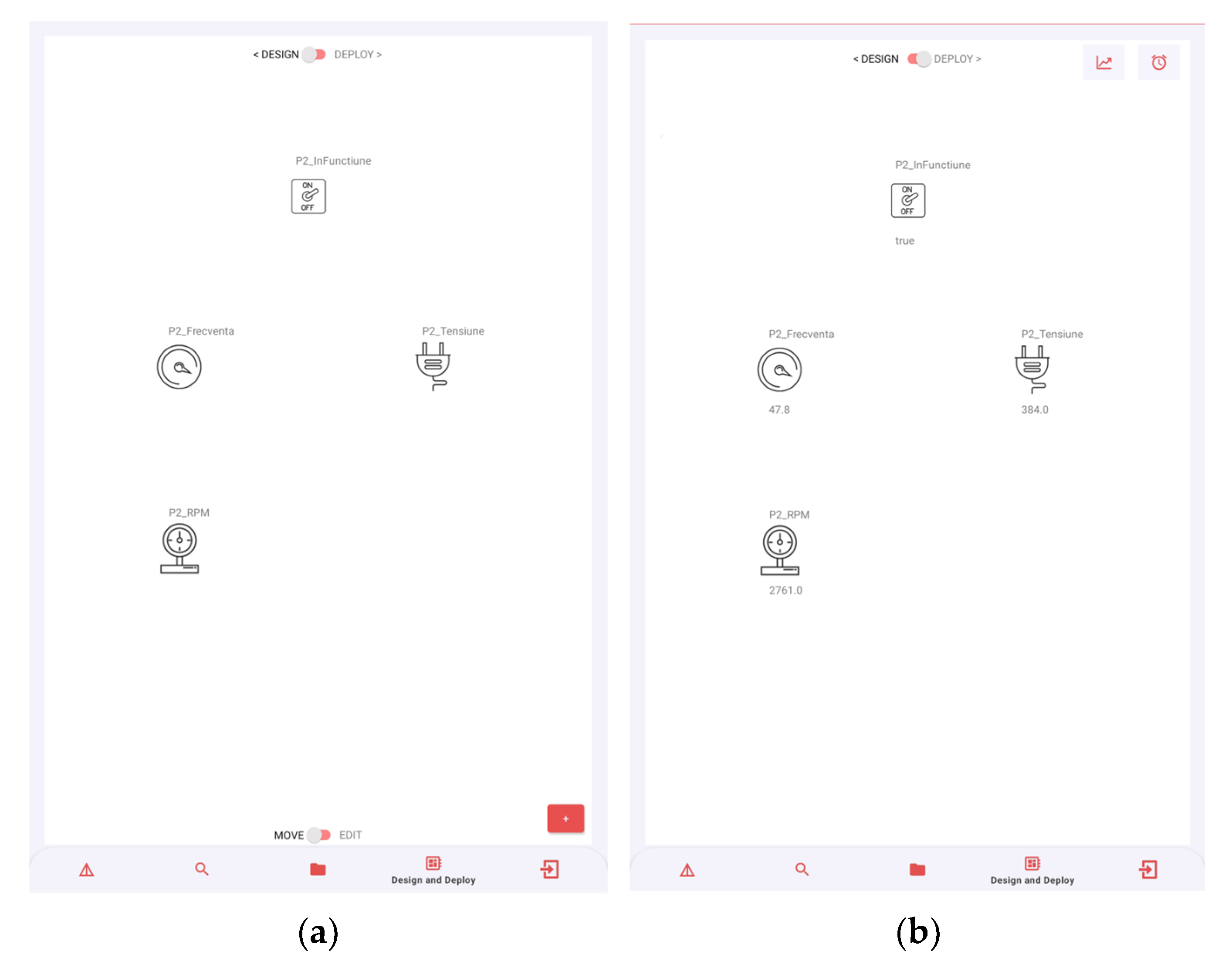 < DESIGN DEPLOY >

P2_InFunctiune

ON OFF

P2_Frecventa

P2_Tensiune

P2_RPM

MOVE EDIT

+

Design and Deploy

(a)

< DESIGN DEPLOY >

P2_InFunctiune

ON OFF

true

P2_Frecventa

47.8

P2_Tensiune

384.0

P2_RPM

2761.0

Design and Deploy

(b)