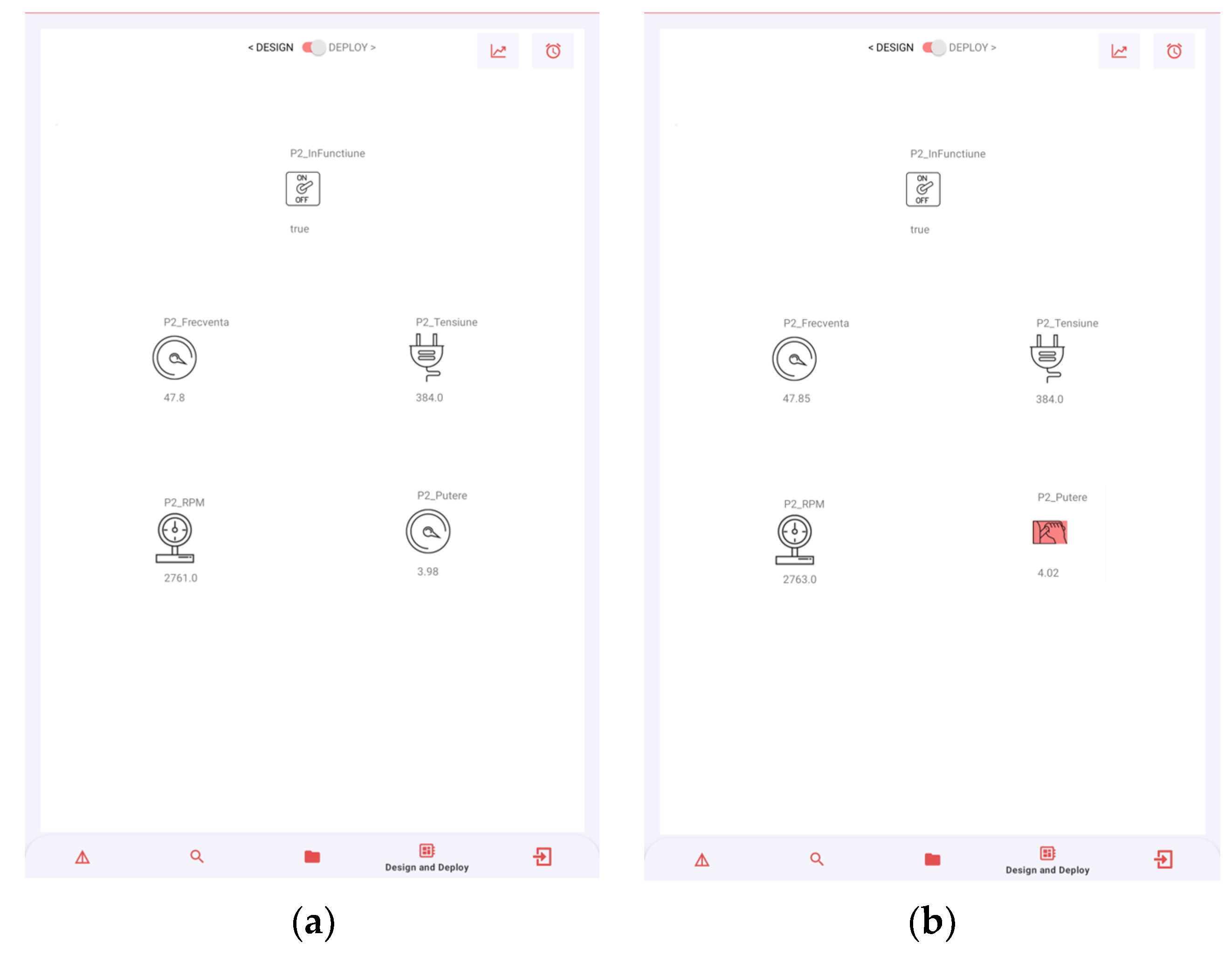 < DESIGN DEPLOY >

P2_InFunctiune

ON
OFF

true

P2_Frecventa

47.8

P2_Tensiune

384.0

P2_RPM

2761.0

P2_Putere

3.98

Design and Deploy

(a)

< DESIGN DEPLOY >

P2_InFunctiune

ON
OFF

true

P2_Frecventa

47.85

P2_Tensiune

384.0

P2_RPM

2763.0

P2_Putere

4.02

Design and Deploy

(b)