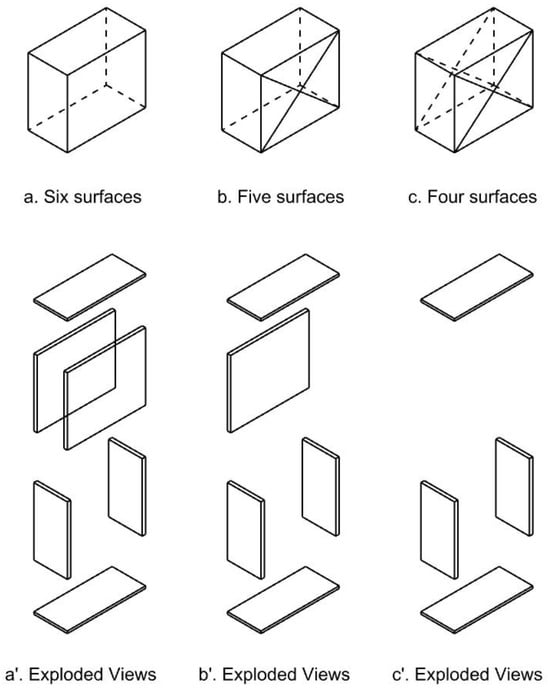 a. Six surfaces

b. Five surfaces

c. Four surfaces

a'. Exploded Views

b'. Exploded Views

c'. Exploded Views