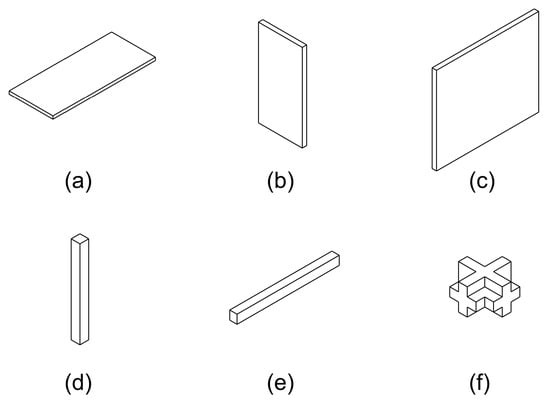 (a)

(b)

(c)

(d)

(e)

(f)