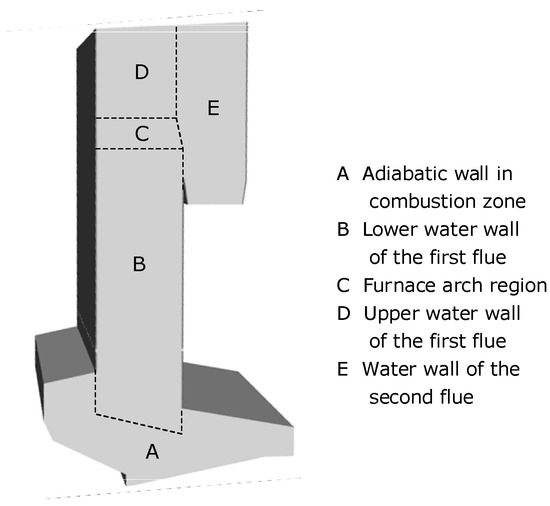 D
E
C
B
A

A Adiabatic wall in combustion zone
B Lower water wall of the first flue
C Furnace arch region
D Upper water wall of the first flue
E Water wall of the second flue