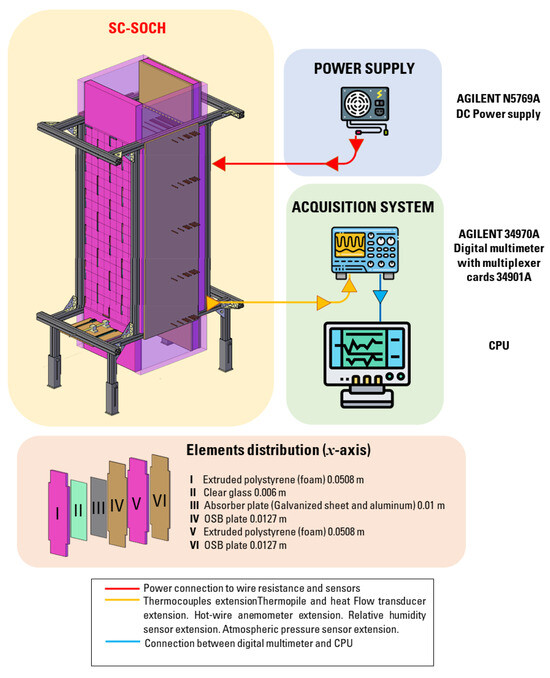 SC-SOCH

POWER SUPPLY

AGILENT N5769A
DC Power supply

ACQUISITION SYSTEM

AGILENT 34970A
Digital multimeter with multiplexer cards 34901A

CPU

Elements distribution ($x$-axis)

I II III IV V VI

I Extruded polystyrene (foam) 0.0508 m
II Clear glass 0.006 m
III Absorber plate (Galvanized sheet and aluminum) 0.01 m
IV OSB plate 0.0127 m
V Extruded polystyrene (foam) 0.0508 m
VI OSB plate 0.0127 m

Power connection to wire resistance and sensors
Thermocouples extensionThermopile and heat Flow transducer extension. Hot-wire anemometer extension. Relative humidity sensor extension. Atmospheric pressure sensor extension.
Connection between digital multimeter and CPU