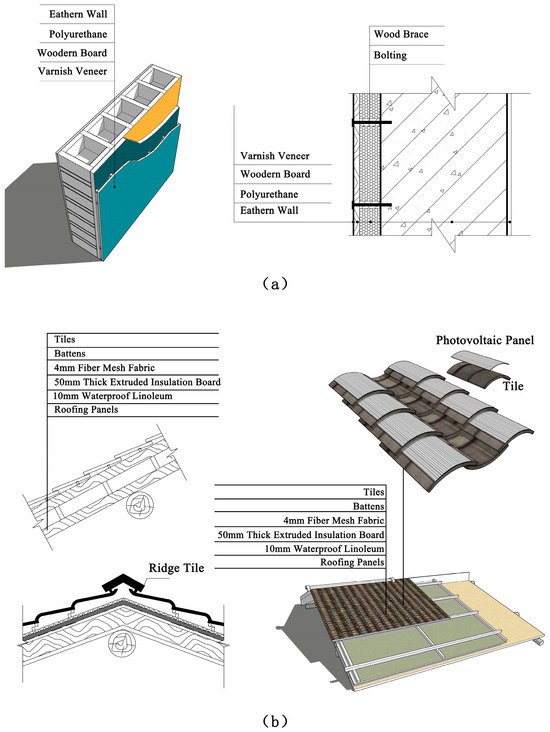 Eathern Wall
Polyurethane
Woodern Board
Varnish Veneer

Wood Brace
Bolting

Varnish Veneer
Woodern Board
Polyurethane
Eathern Wall

(a)

Tiles
Battens
4mm Fiber Mesh Fabric
50mm Thick Extruded Insulation Board
10mm Waterproof Linoleum
Roofing Panels

Photovoltaic Panel
Tile

Tiles
Battens
4mm Fiber Mesh Fabric
50mm Thick Extruded Insulation Board
10mm Waterproof Linoleum
Roofing Panels

Ridge Tile

(b)