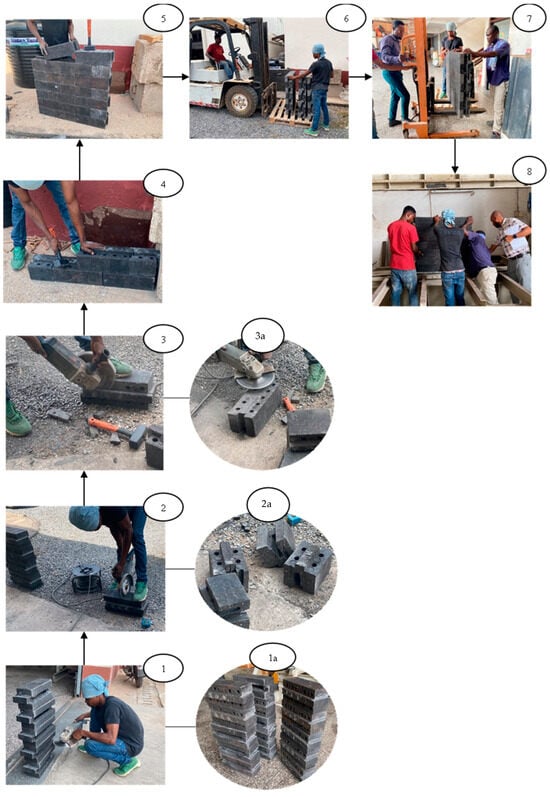 5

6

7

8

4

3

3a

2

2a

1

1a