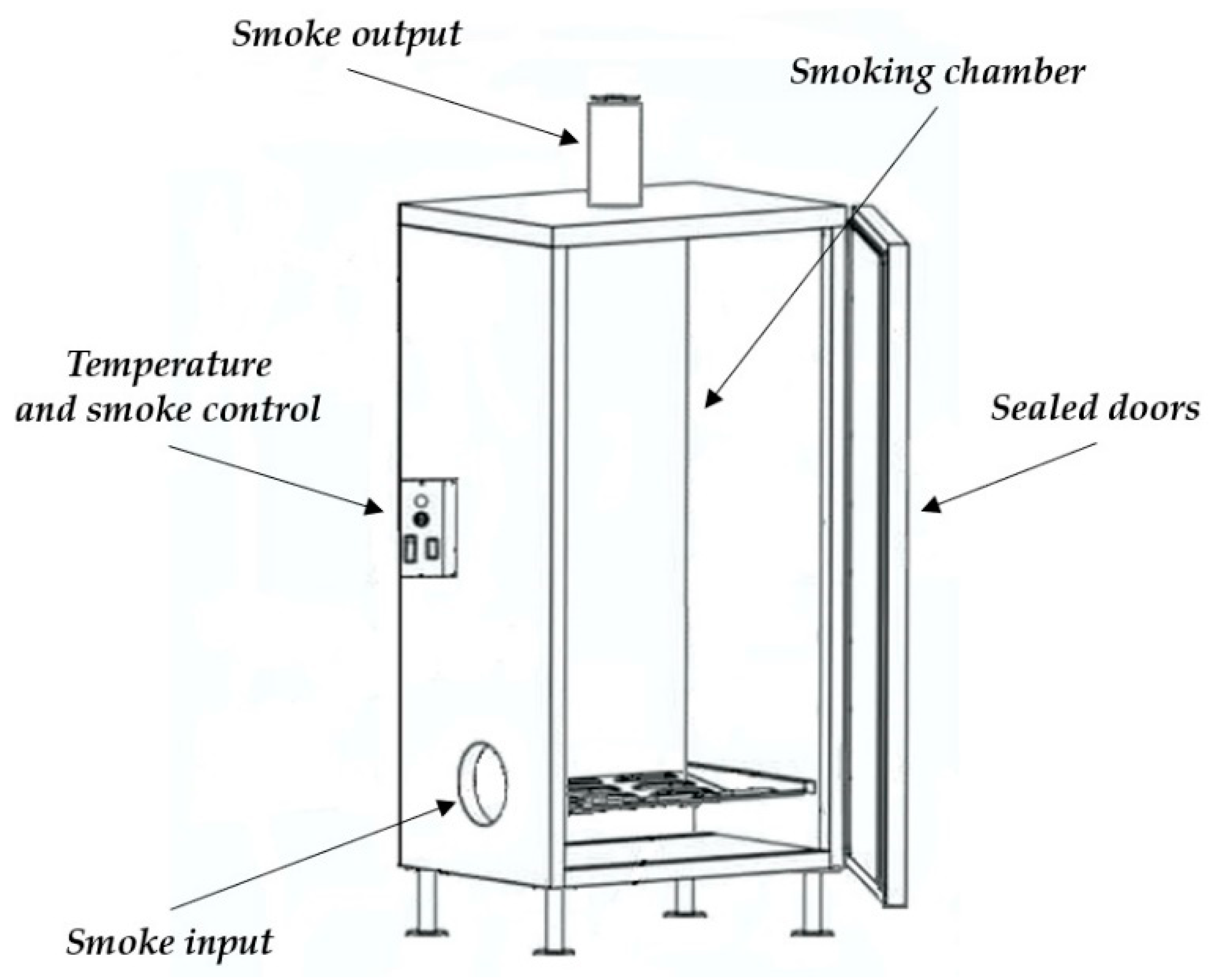 Smoke output

Smoking chamber

Temperature and smoke control

Sealed doors

Smoke input