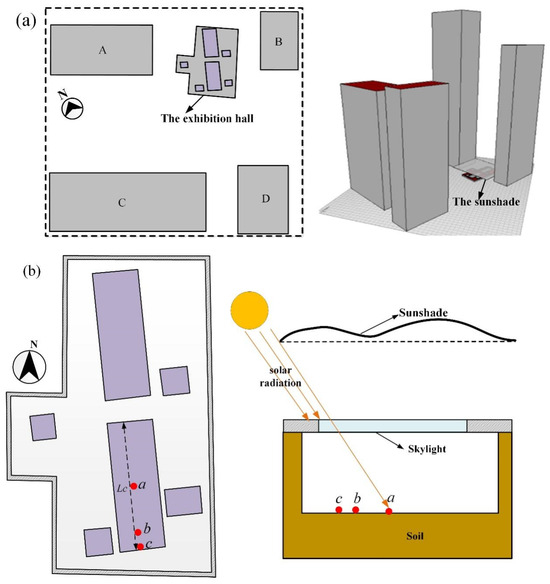 (a)

A

B

N

The exhibition hall

C

D

The sunshade

(b)

N

Lc

a

b

c

Sunshade

solar radiation

Skylight

c b a

Soil