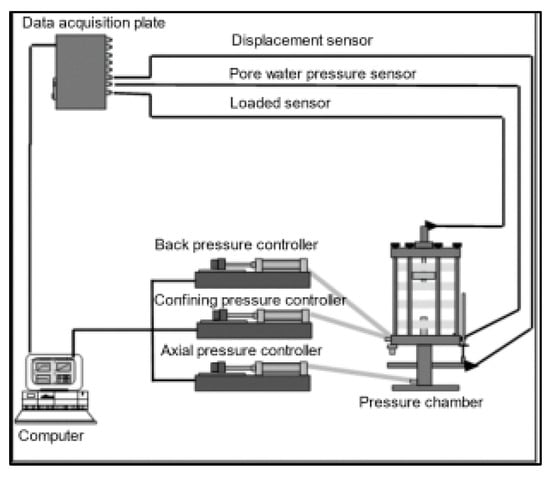 Data acquisition plate

Displacement sensor

Pore water pressure sensor

Loaded sensor

Back pressure controller

Confining pressure controller

Axial pressure controller

Pressure chamber

Computer