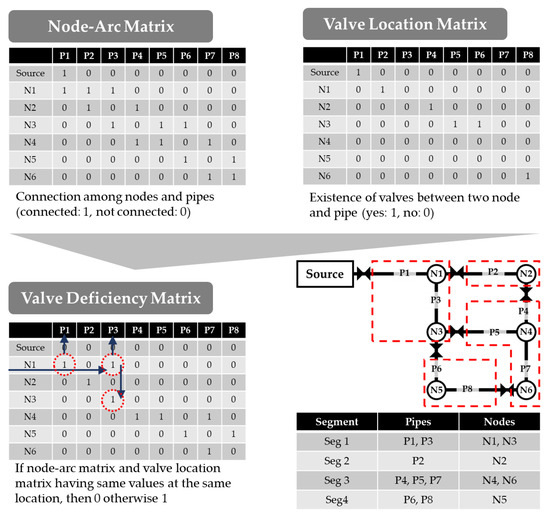 Node-Arc Matrix

| | P1 | P2 | P3 | P4 | P5 | P6 | P7 | P8 |
|---|---|---|---|---|---|---|---|---|
| Source | 1 | 0 | 0 | 0 | 0 | 0 | 0 | 0 |
| N1 | 1 | 1 | 1 | 0 | 0 | 0 | 0 | 0 |
| N2 | 0 | 1 | 0 | 1 | 0 | 0 | 0 | 0 |
| N3 | 0 | 0 | 1 | 0 | 1 | 1 | 0 | 0 |
| N4 | 0 | 0 | 0 | 1 | 1 | 0 | 1 | 0 |
| N5 | 0 | 0 | 0 | 0 | 0 | 1 | 0 | 1 |
| N6 | 0 | 0 | 0 | 0 | 0 | 0 | 1 | 1 |

Connection among nodes and pipes (connected: 1, not connected: 0)

Valve Location Matrix

| | P1 | P2 | P3 | P4 | P5 | P6 | P7 | P8 |
|---|---|---|---|---|---|---|---|---|
| Source | 1 | 0 | 0 | 0 | 0 | 0 | 0 | 0 |
| N1 | 0 | 1 | 0 | 0 | 0 | 0 | 0 | 0 |
| N2 | 0 | 0 | 0 | 1 | 0 | 0 | 0 | 0 |
| N3 | 0 | 0 | 0 | 0 | 1 | 1 | 0 | 0 |
| N4 | 0 | 0 | 0 | 0 | 0 | 0 | 0 | 0 |
| N5 | 0 | 0 | 0 | 0 | 0 | 0 | 0 | 0 |
| N6 | 0 | 0 | 0 | 0 | 0 | 0 | 0 | 1 |

Existence of valves between two node and pipe (yes: 1, no: 0)

Valve Deficiency Matrix

| | P1 | P2 | P3 | P4 | P5 | P6 | P7 | P8 |
|---|---|---|---|---|---|---|---|---|
| Source | 0 | 0 | 0 | 0 | 0 | 0 | 0 | 0 |
| N1 | 1 | 0 | 1 | 0 | 0 | 0 | 0 | 0 |
| N2 | 0 | 1 | 0 | 0 | 0 | 0 | 0 | 0 |
| N3 | 0 | 0 | 1 | 0 | 0 | 0 | 0 | 0 |
| N4 | 0 | 0 | 0 | 1 | 1 | 0 | 1 | 0 |
| N5 | 0 | 0 | 0 | 0 | 0 | 1 | 0 | 1 |
| N6 | 0 | 0 | 0 | 0 | 0 | 0 | 1 | 0 |

If node-arc matrix and valve location matrix having same values at the same location, then 0 otherwise 1

Source P1 N1 P2 N2 P3 P4 N3 P5 N4 P6 P7 N5 P8 N6

| Segment | Pipes | Nodes |
|---|---|---|
| Seg 1 | P1, P3 | N1, N3 |
| Seg 2 | P2 | N2 |
| Seg 3 | P4, P5, P7 | N4, N6 |
| Seg4 | P6, P8 | N5 |