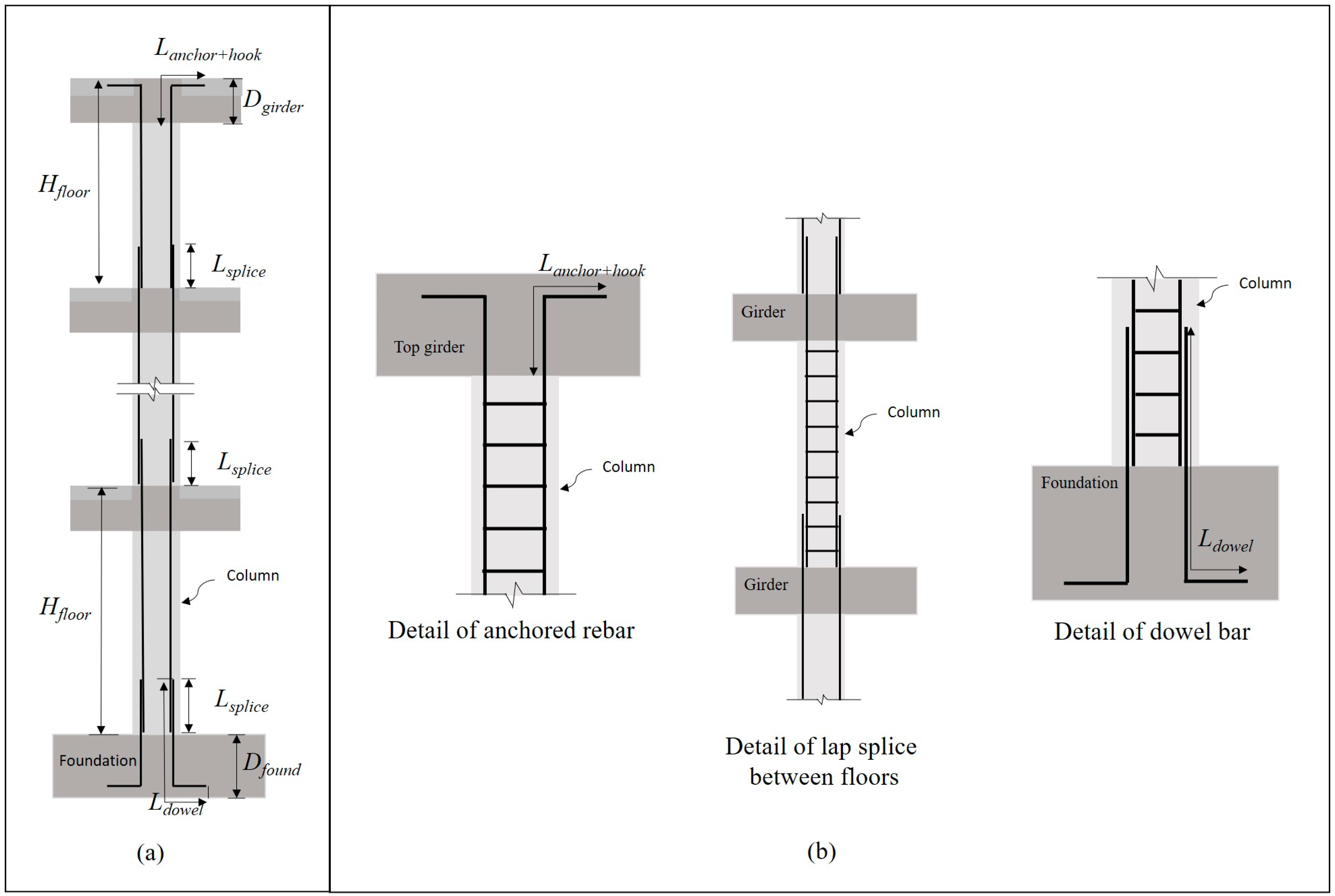 $L_{anchor+hook}$

$D_{girder}$

$H_{floor}$

$L_{splice}$

$L_{splice}$

Column

$H_{floor}$

$L_{splice}$

Foundation

$D_{found}$

$L_{dowel}$

(a)

$L_{anchor+hook}$

Top girder

Column

Detail of anchored rebar

Girder

Column

Girder

Detail of lap splice between floors

Column

Foundation

$L_{dowel}$

Detail of dowel bar

(b)