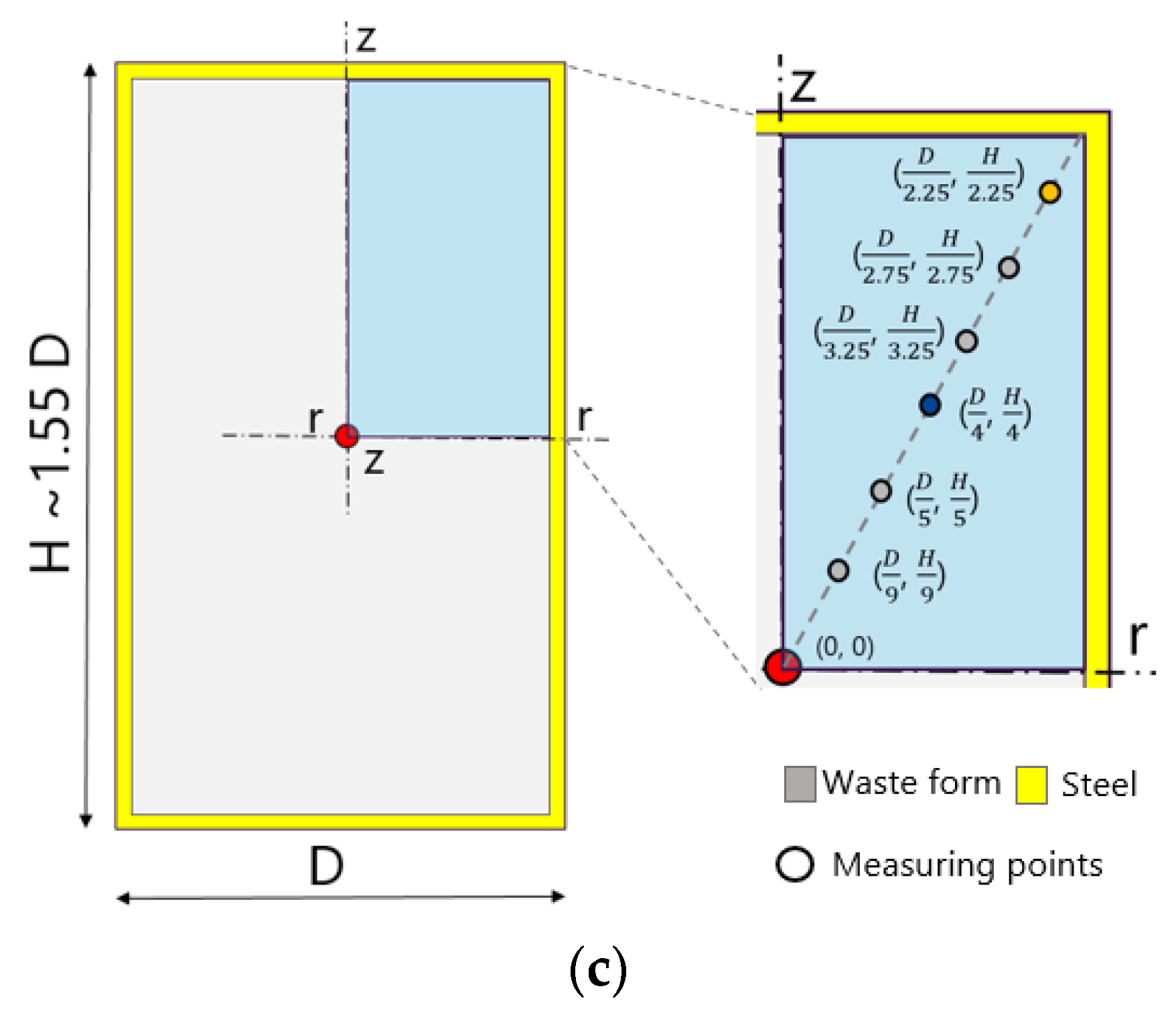 z

H ~1.55 D

r

r

z

D

z

$(\frac{D}{2.25}, \frac{H}{2.25})$

$(\frac{D}{2.75}, \frac{H}{2.75})$

$(\frac{D}{3.25}, \frac{H}{3.25})$

$(\frac{D}{4}, \frac{H}{4})$

$(\frac{D}{5}, \frac{H}{5})$

$(\frac{D}{9}, \frac{H}{9})$

(0, 0)

r

Waste form Steel

Measuring points

(c)