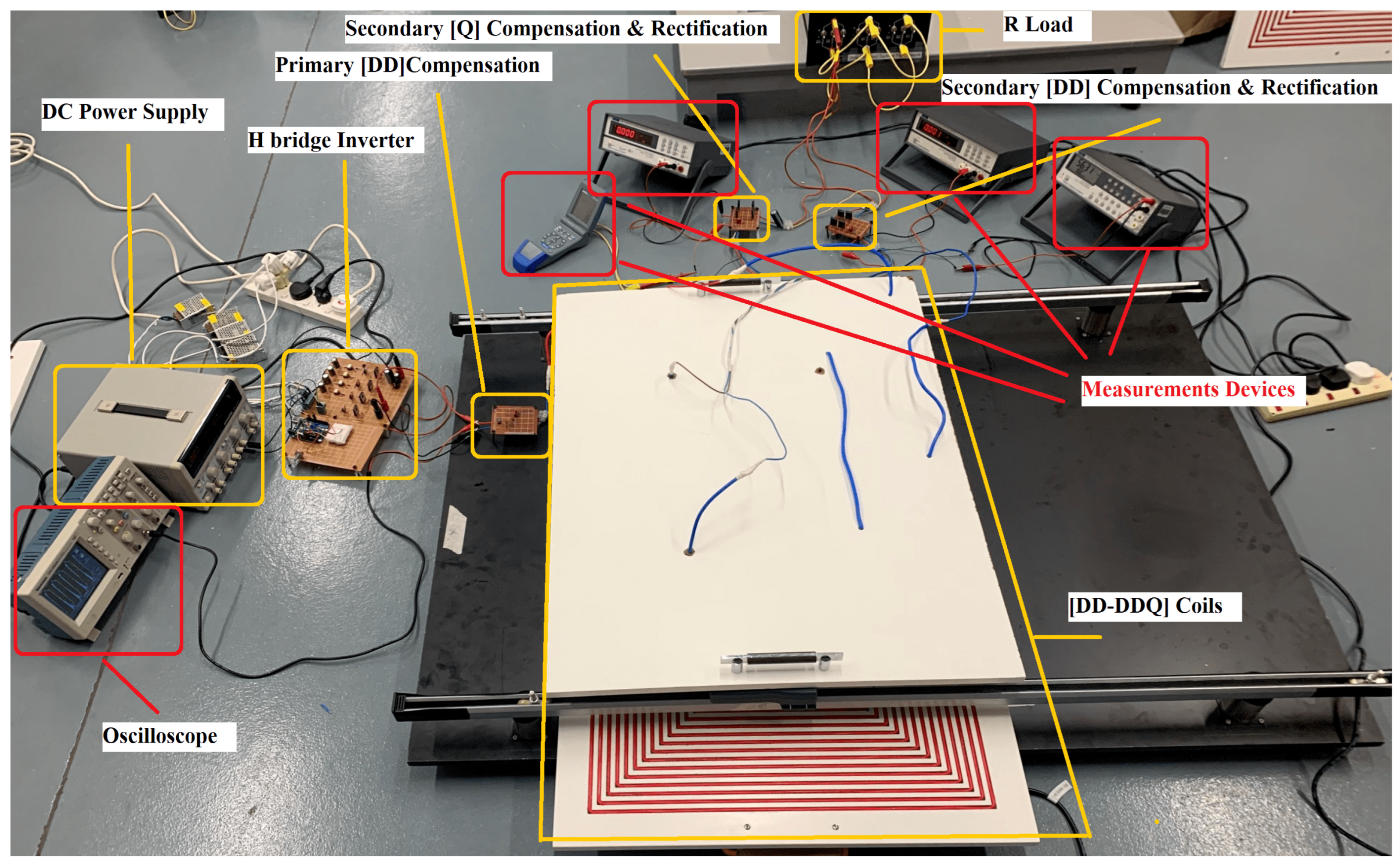 Secondary [Q] Compensation & Rectification

R Load

Primary [DD]Compensation

Secondary [DD] Compensation & Rectification

DC Power Supply

H bridge Inverter

Measurements Devices

[DD-DDQ] Coils

Oscilloscope