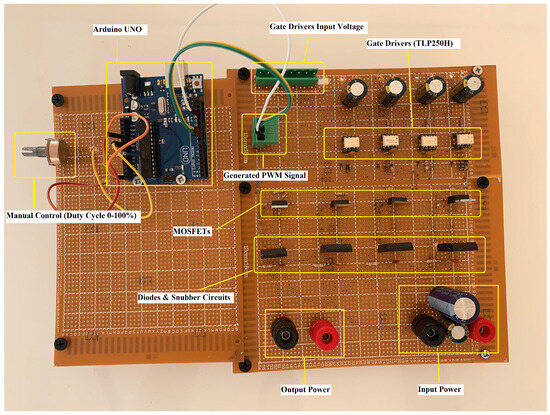 Arduino UNO

Gate Drivers Input Voltage

Gate Drivers (TLP250H)

UNO

Generated PWM Signal

Manual Control (Duty Cycle 0-100%)

MOSFETs

Diodes & Snubber Circuits

Output Power

Input Power