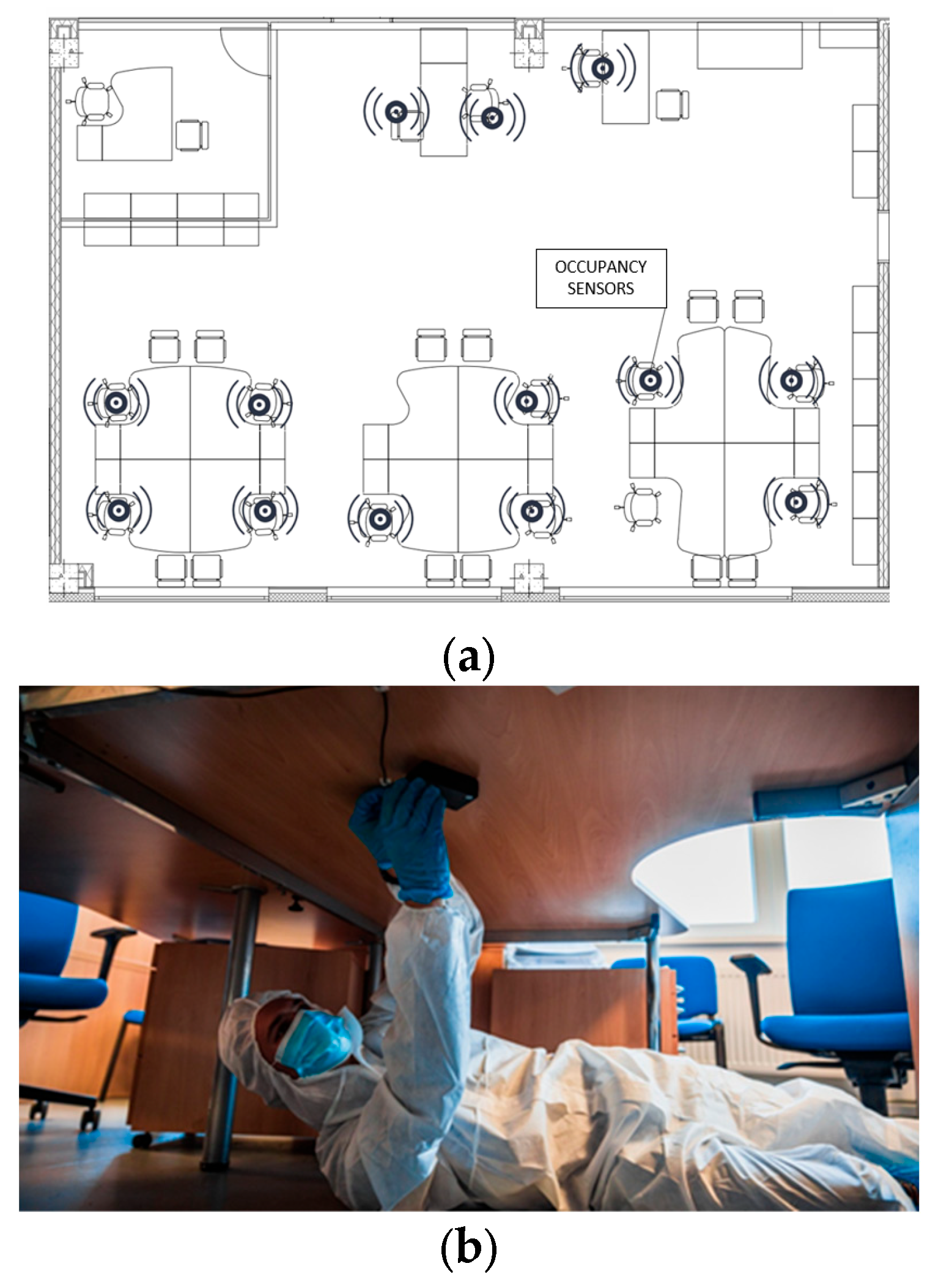 OCCUPANCY SENSORS

(a)

(b)