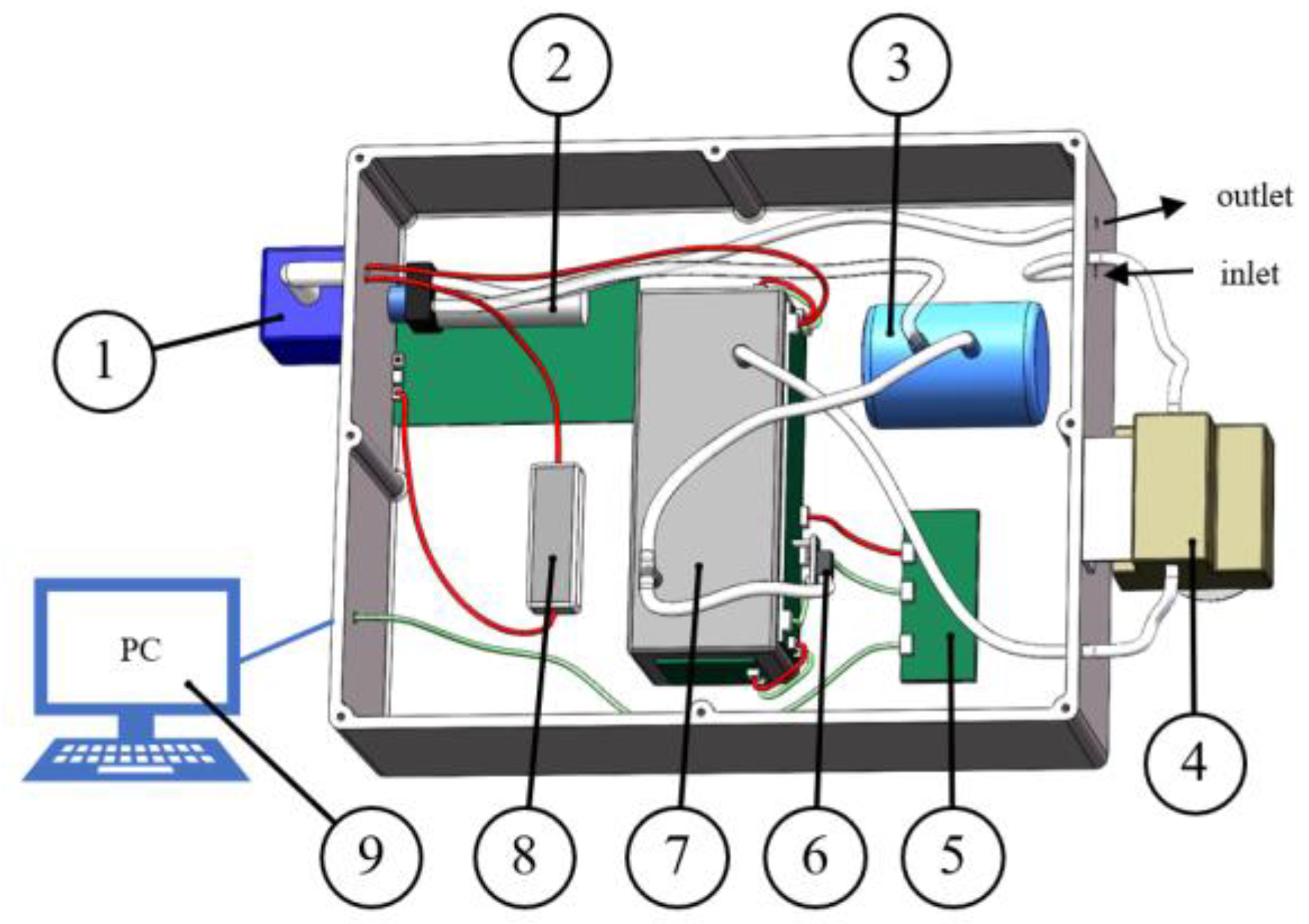 2
3
outlet
inlet
1
PC
4
9
8
7
6
5