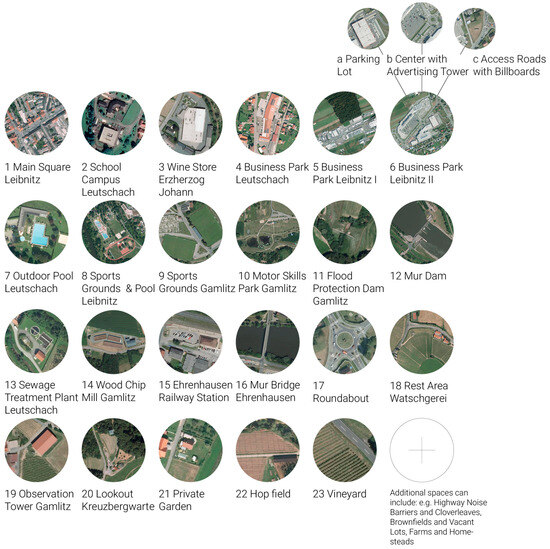 a Parking Lot

b Center with Advertising Tower

c Access Roads with Billboards

1 Main Square Leibnitz

2 School Campus Leutschach

3 Wine Store Erzherzog Johann

4 Business Park Leutschach

5 Business Park Leibnitz I

6 Business Park Leibnitz II

7 Outdoor Pool Leutschach

8 Sports Grounds & Pool Leibnitz

9 Sports Grounds Gamlitz

10 Motor Skills Park Gamlitz

11 Flood Protection Dam Gamlitz

12 Mur Dam

13 Sewage Treatment Plant Leutschach

14 Wood Chip Mill Gamlitz

15 Ehrenhausen Railway Station

16 Mur Bridge Ehrenhausen

17 Roundabout

18 Rest Area Watschgerei

19 Observation Tower Gamlitz

20 Lookout Kreuzbergwarte

21 Private Garden

22 Hop field

23 Vineyard

Additional spaces can include: e.g. Highway Noise Barriers and Cloverleaves, Brownfields and Vacant Lots, Farms and Homesteads