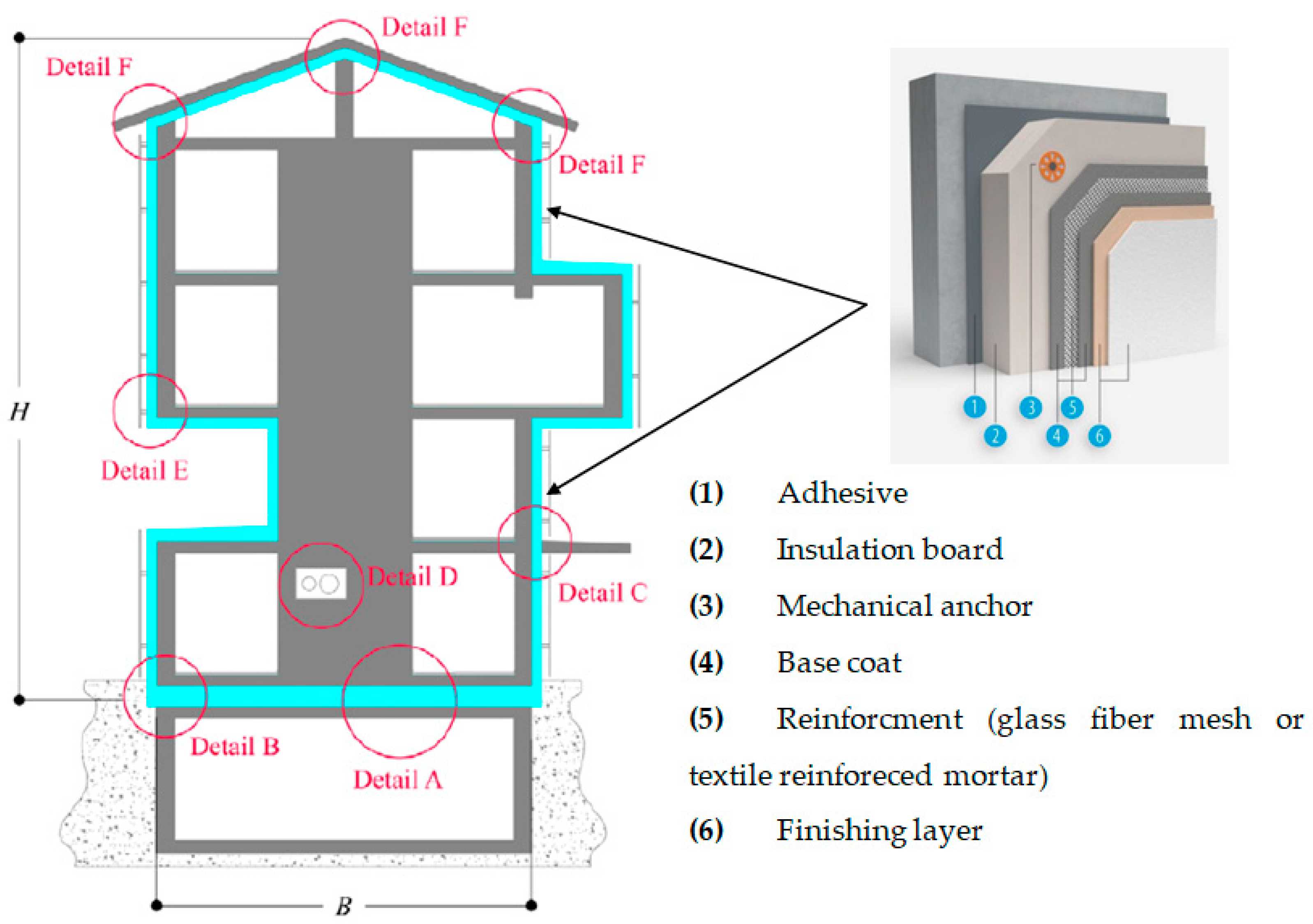 Detail F

Detail F

Detail F

H

Detail E

Detail D

Detail C

Detail B

Detail A

B

1 2 3 4 5 6

(1) Adhesive

(2) Insulation board

(3) Mechanical anchor

(4) Base coat

(5) Reinforcment (glass fiber mesh or textile reinforeced mortar)

(6) Finishing layer