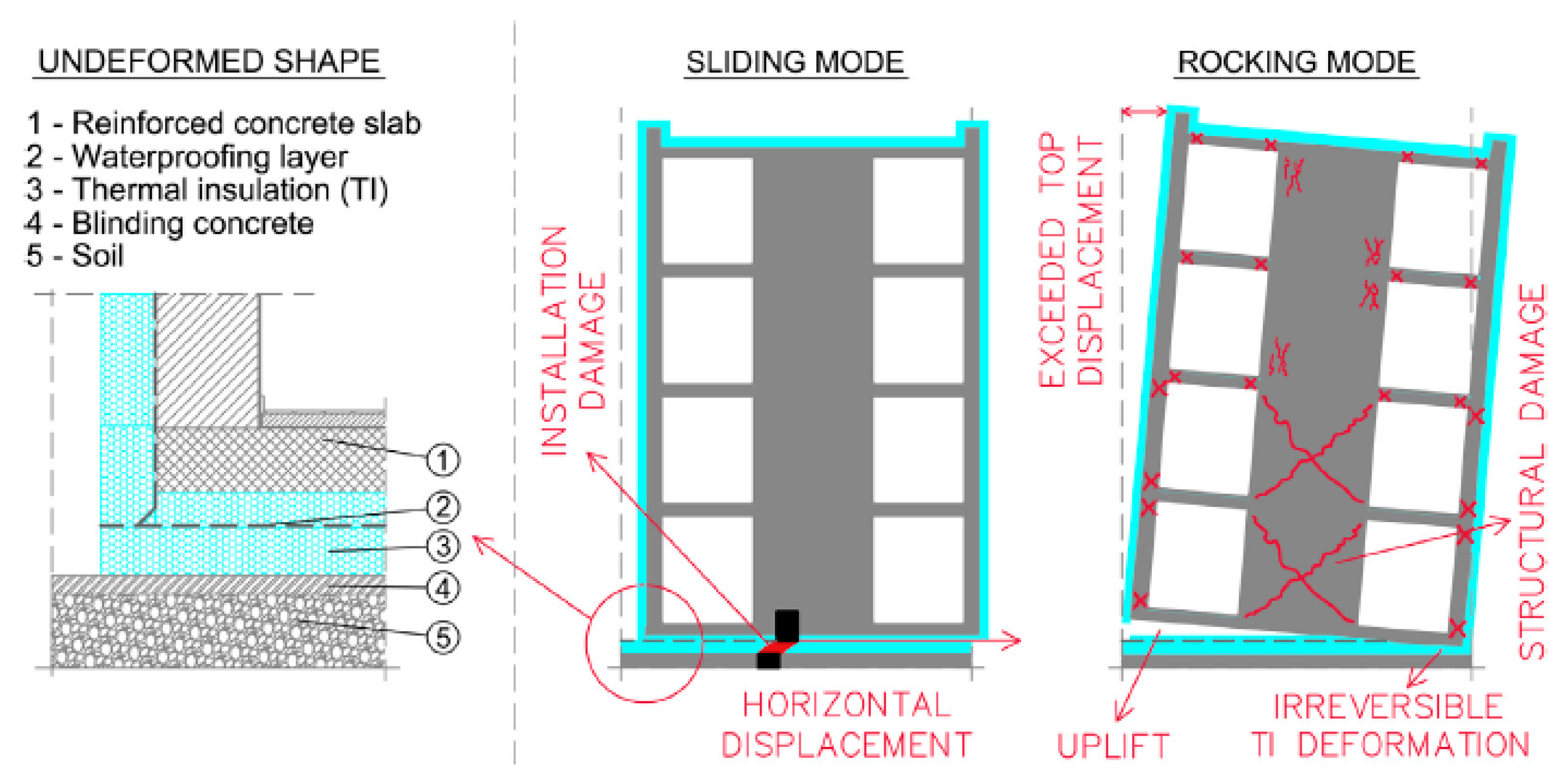 UNDEFORMED SHAPE

1 - Reinforced concrete slab
2 - Waterproofing layer
3 - Thermal insulation (TI)
4 - Blinding concrete
5 - Soil

1
2
3
4
5

SLIDING MODE

INSTALLATION DAMAGE

HORIZONTAL DISPLACEMENT

ROCKING MODE

EXCEEDED TOP DISPLACEMENT

STRUCTURAL DAMAGE

UPLIFT

IRREVERSIBLE TI DEFORMATION