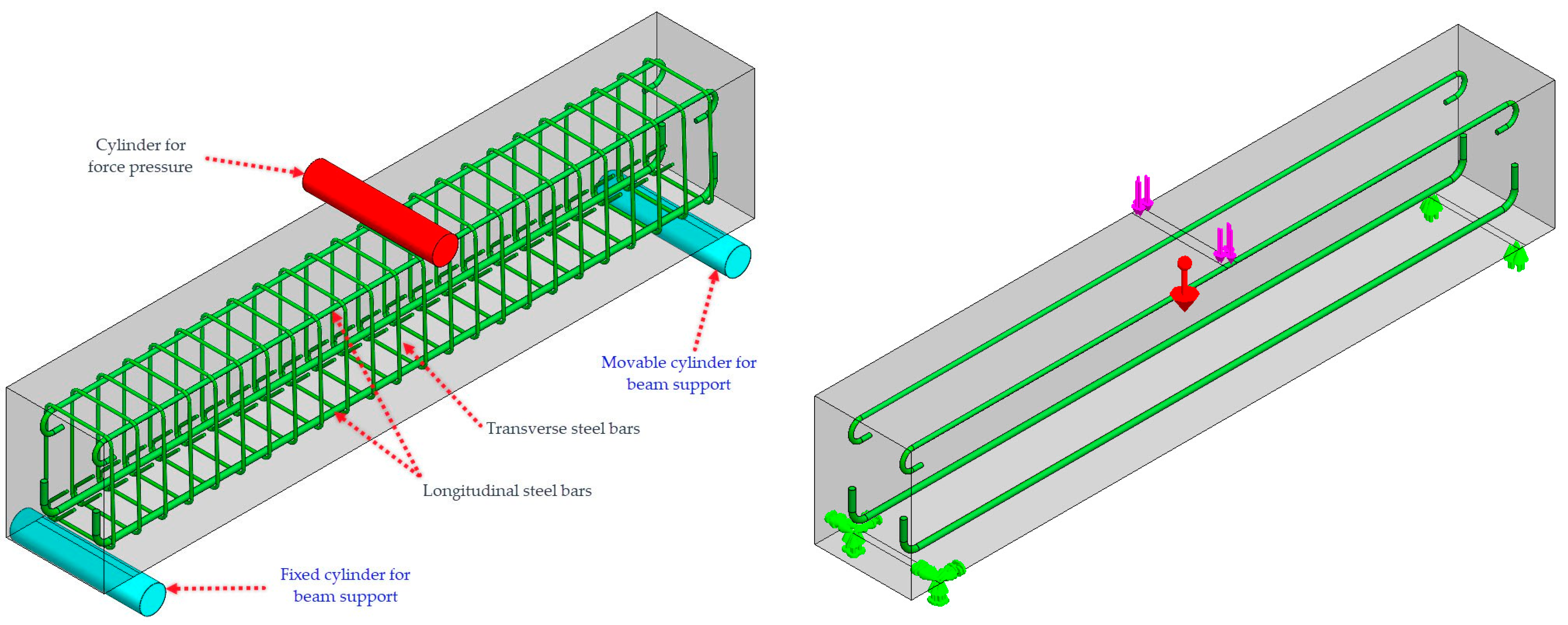 Cylinder for force pressure

Movable cylinder for beam support

Transverse steel bars

Longitudinal steel bars

Fixed cylinder for beam support