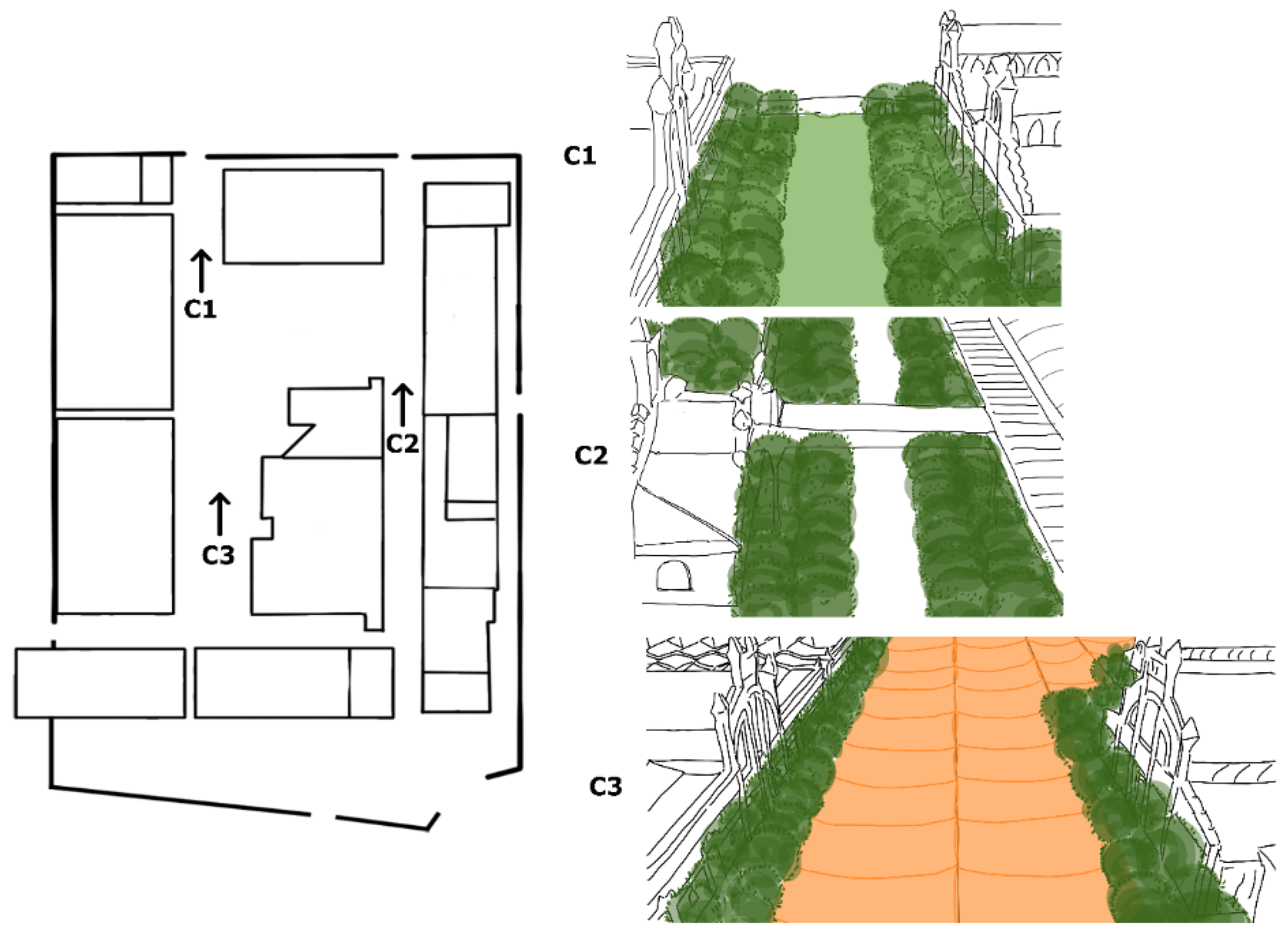 C1
C2
C3
C1
C2
C3