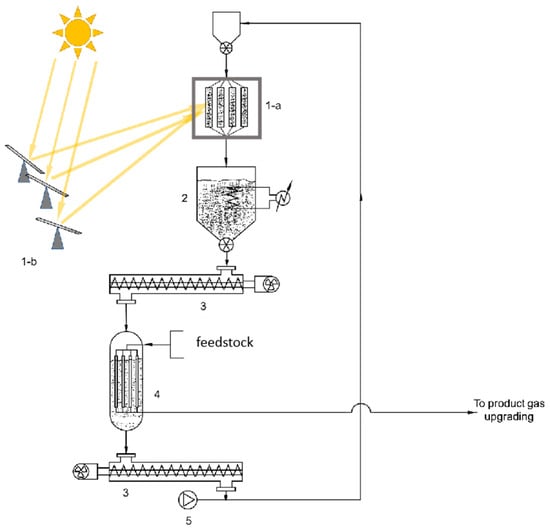 1-a

2

1-b

3

feedstock

4

To product gas upgrading

3

5