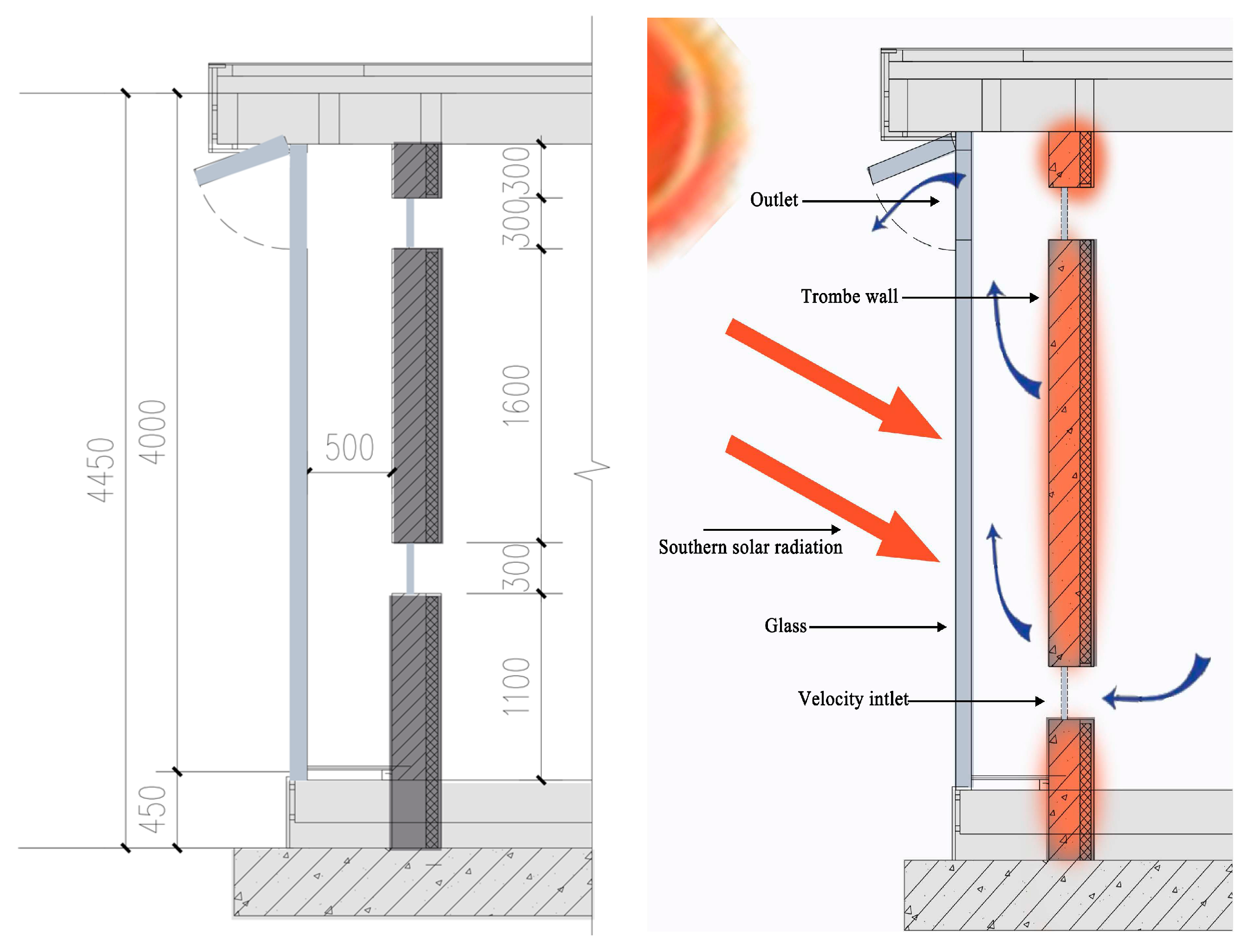 4450
4000
450
500
300
300
1600
300
1100

Outlet
Trombe wall
Southern solar radiation
Glass
Velocity intlet