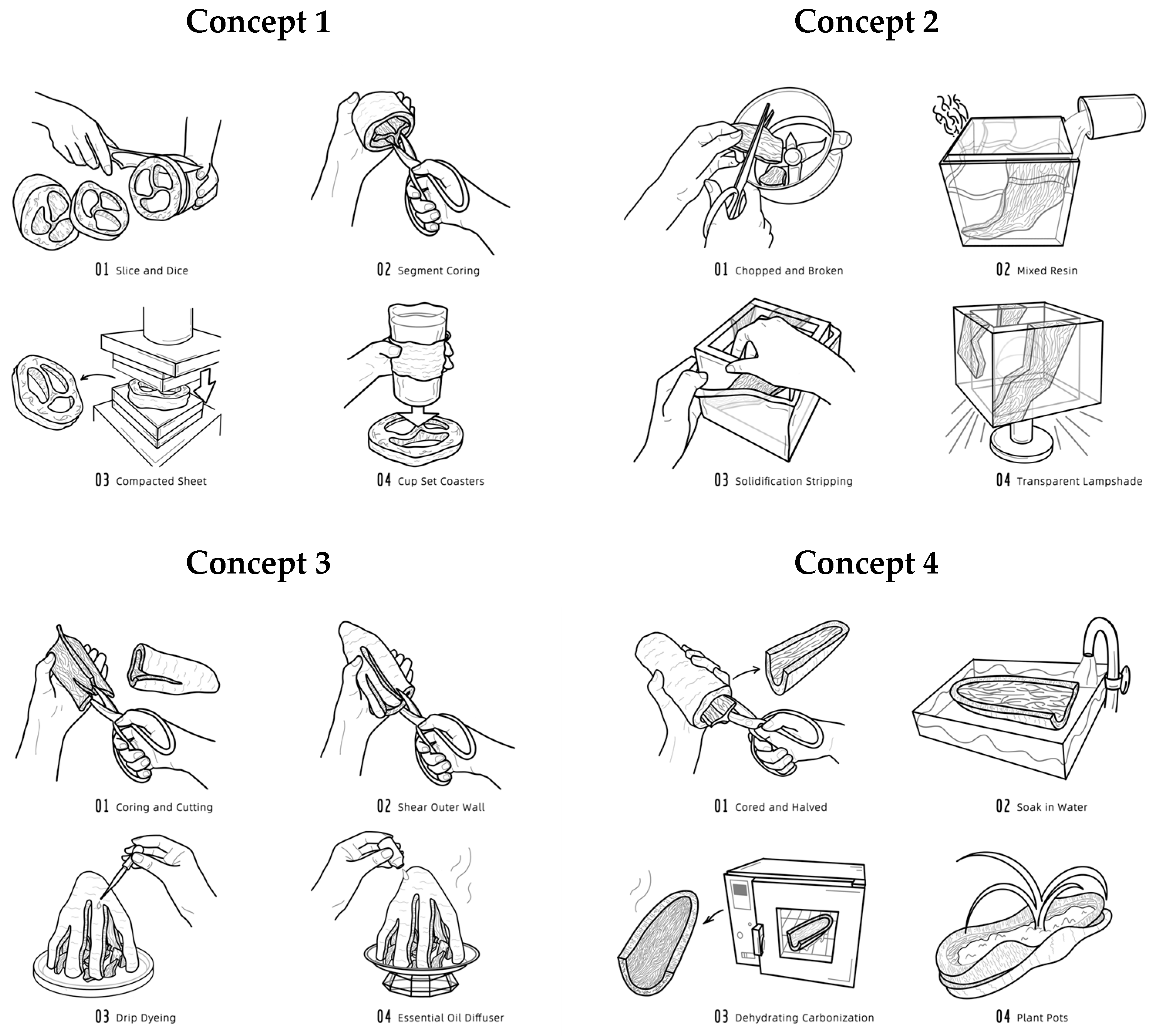 Concept 1

01 Slice and Dice

02 Segment Coring

03 Compacted Sheet

04 Cup Set Coasters

Concept 2

01 Chopped and Broken

02 Mixed Resin

03 Solidification Stripping

04 Transparent Lampshade

Concept 3

01 Coring and Cutting

02 Shear Outer Wall

03 Drip Dyeing

04 Essential Oil Diffuser

Concept 4

01 Cored and Halved

02 Soak in Water

03 Dehydrating Carbonization

04 Plant Pots