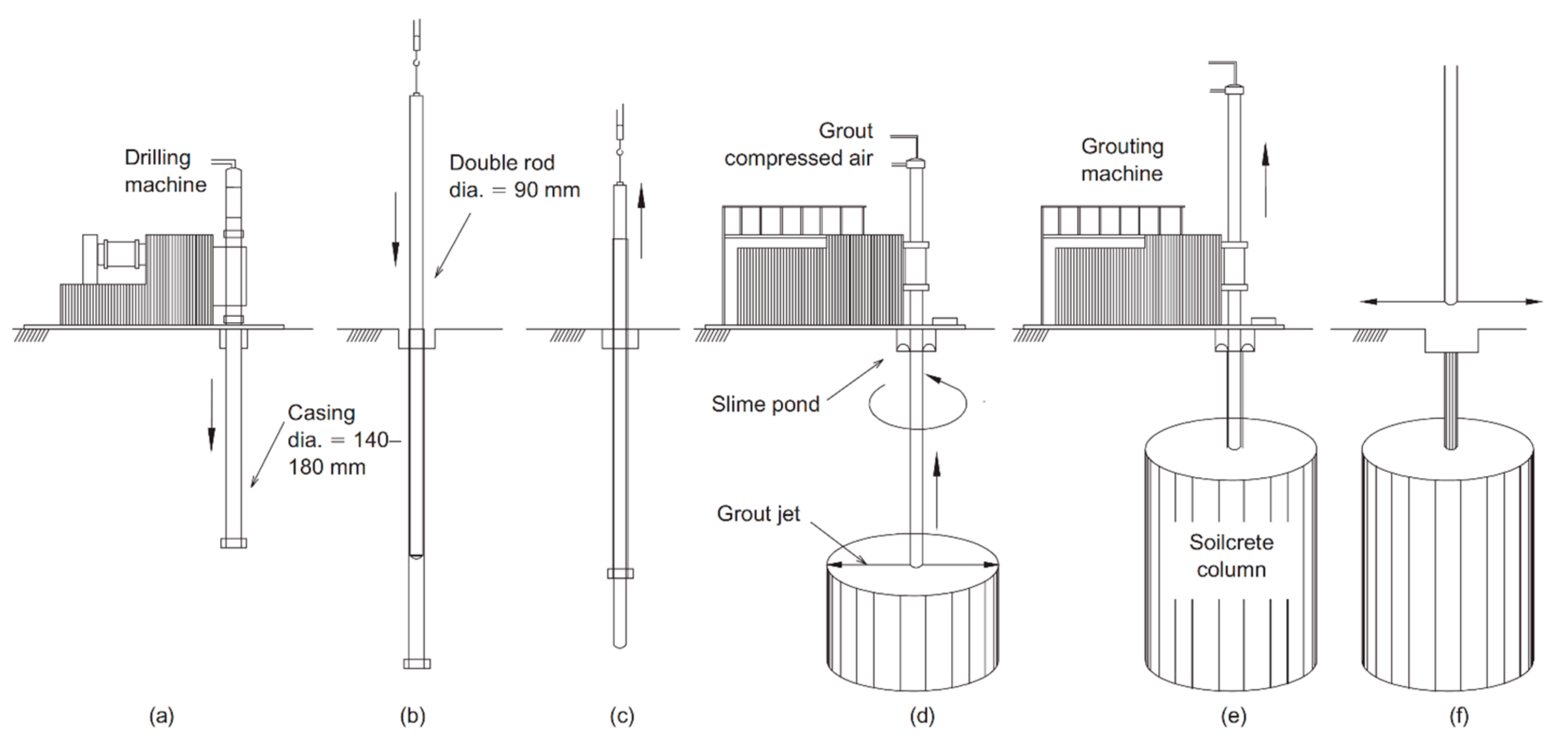 Drilling machine

Casing dia. = 140–180 mm

Double rod dia. = 90 mm

Grout compressed air

Slime pond

Grout jet

Grouting machine

Soilcrete column

(a)

(b)

(c)

(d)

(e)

(f)