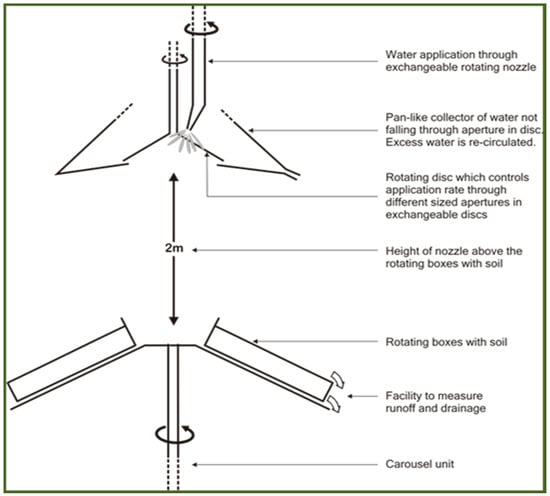 Water application through exchangeable rotating nozzle

Pan-like collector of water not falling through aperture in disc. Excess water is re-circulated.

Rotating disc which controls application rate through different sized apertures in exchangeable discs

2m

Height of nozzle above the rotating boxes with soil

Rotating boxes with soil

Facility to measure runoff and drainage

Carousel unit