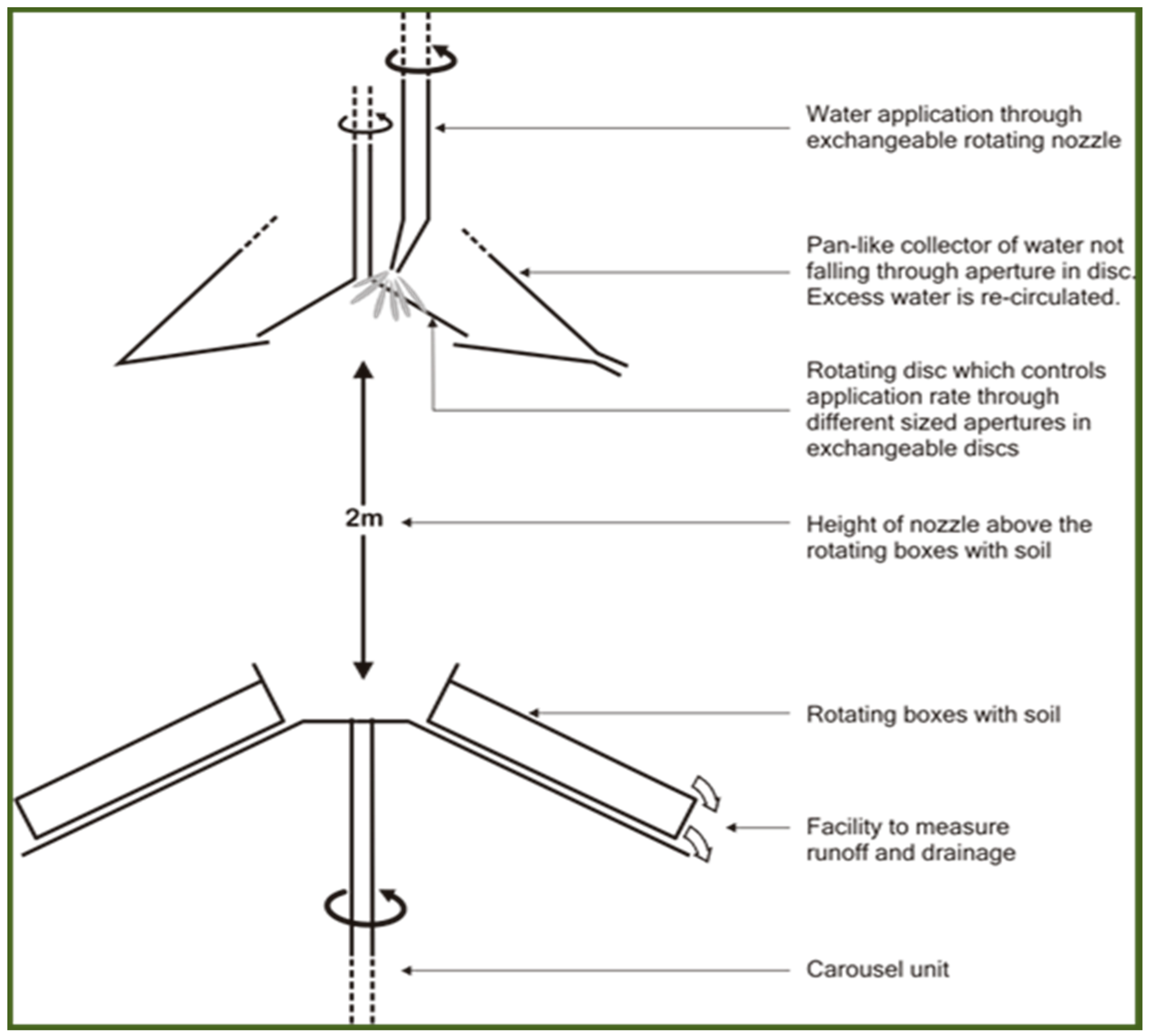 Water application through exchangeable rotating nozzle

Pan-like collector of water not falling through aperture in disc. Excess water is re-circulated.

Rotating disc which controls application rate through different sized apertures in exchangeable discs

2m

Height of nozzle above the rotating boxes with soil

Rotating boxes with soil

Facility to measure runoff and drainage

Carousel unit