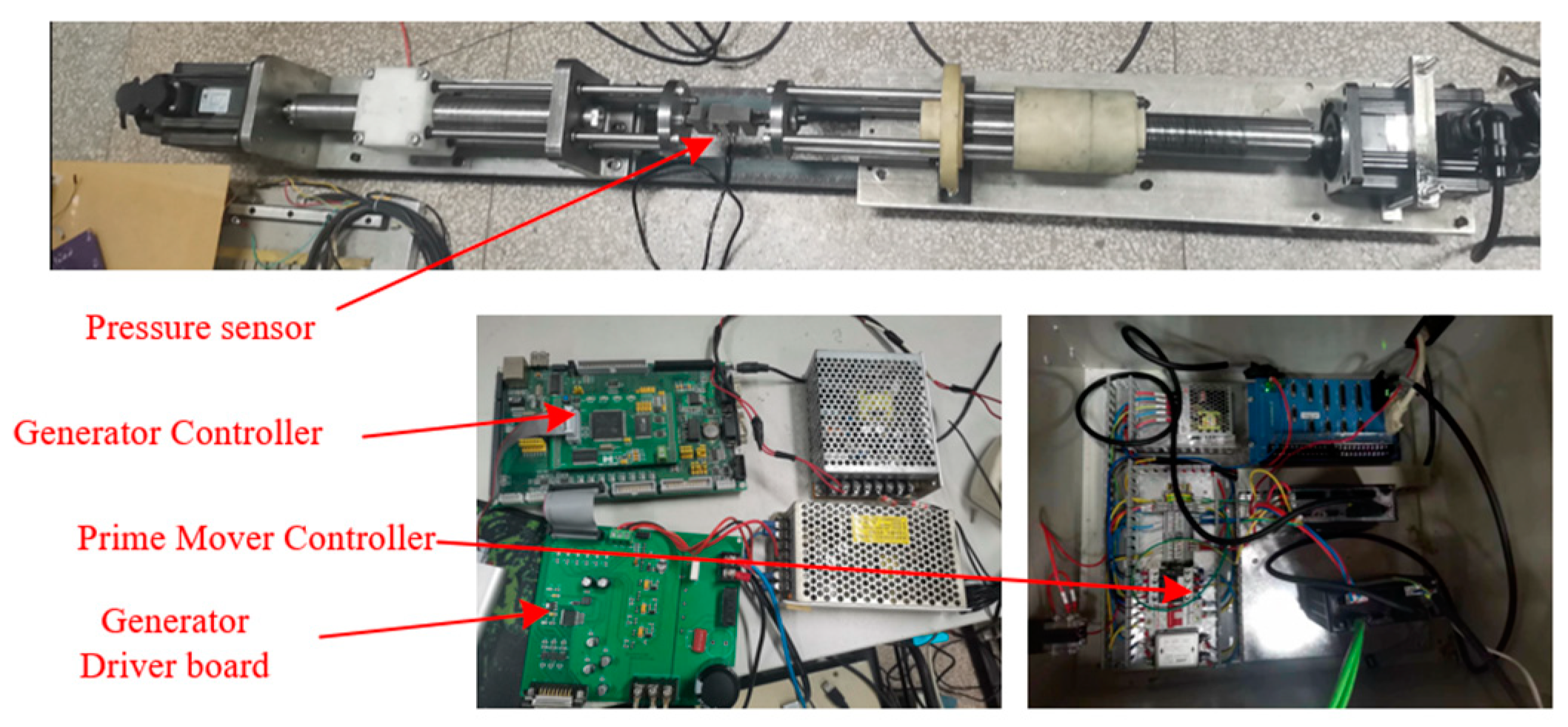 Pressure sensor

Generator Controller

Prime Mover Controller

Generator Driver board