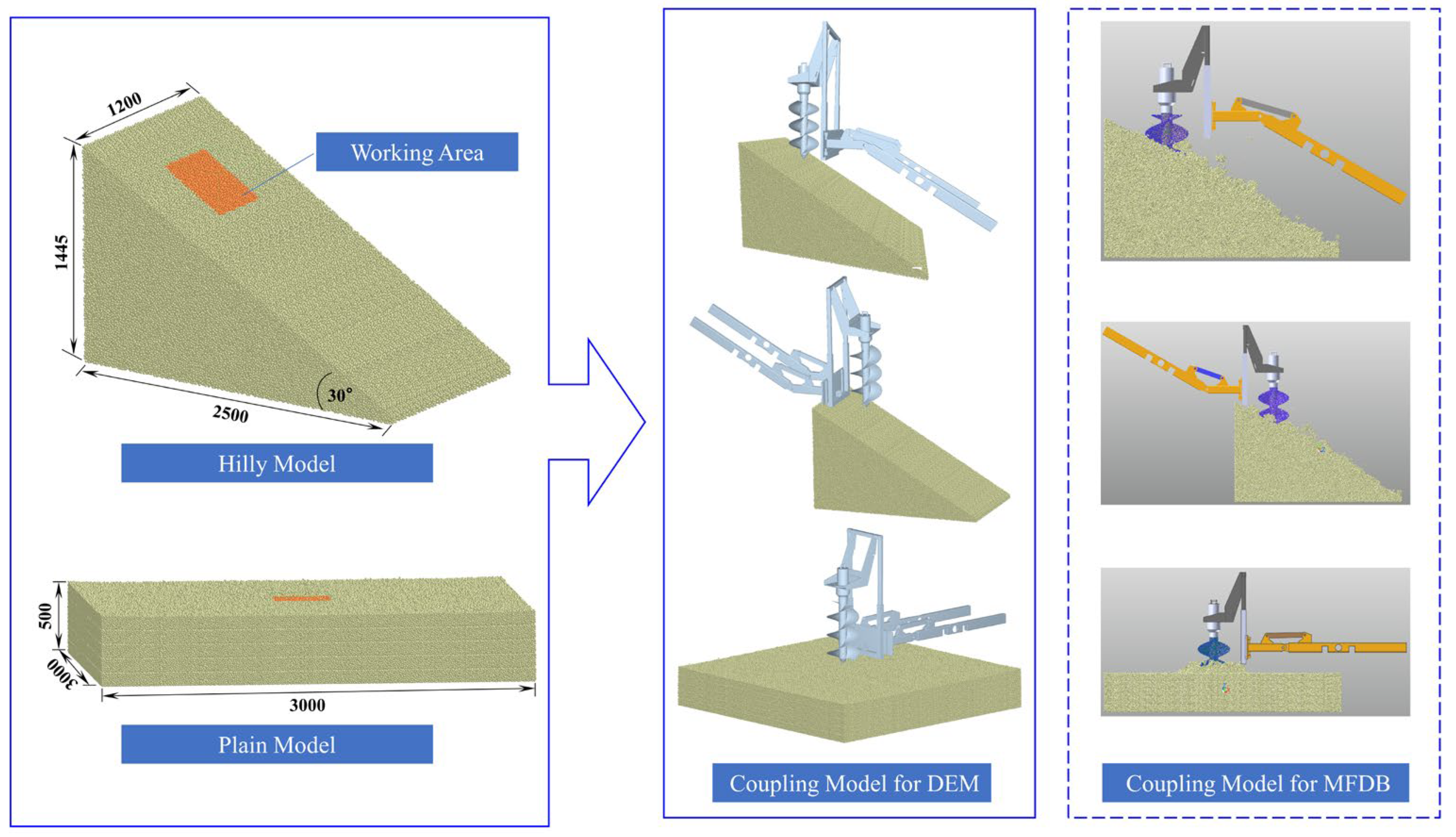 1200

Working Area

1445

30°

2500

Hilly Model

500

3000

3000

Plain Model

Coupling Model for DEM

Coupling Model for MFDB