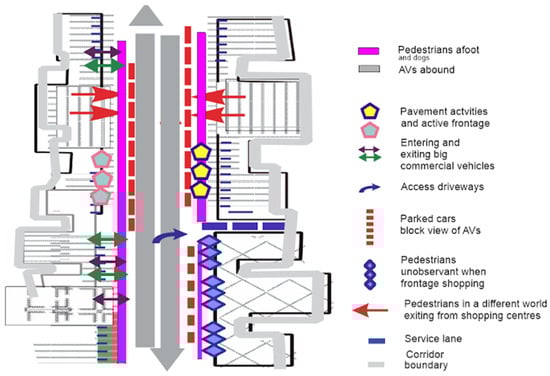 Pedestrians afoot
and dogs

AVs abound

Pavement actvities and active frontage

Entering and exiting big commercial vehicles

Access driveways

Parked cars block view of AVs

Pedestrians unobservant when frontage shopping

Pedestrians in a different world exiting from shopping centres

Service lane

Corridor boundary