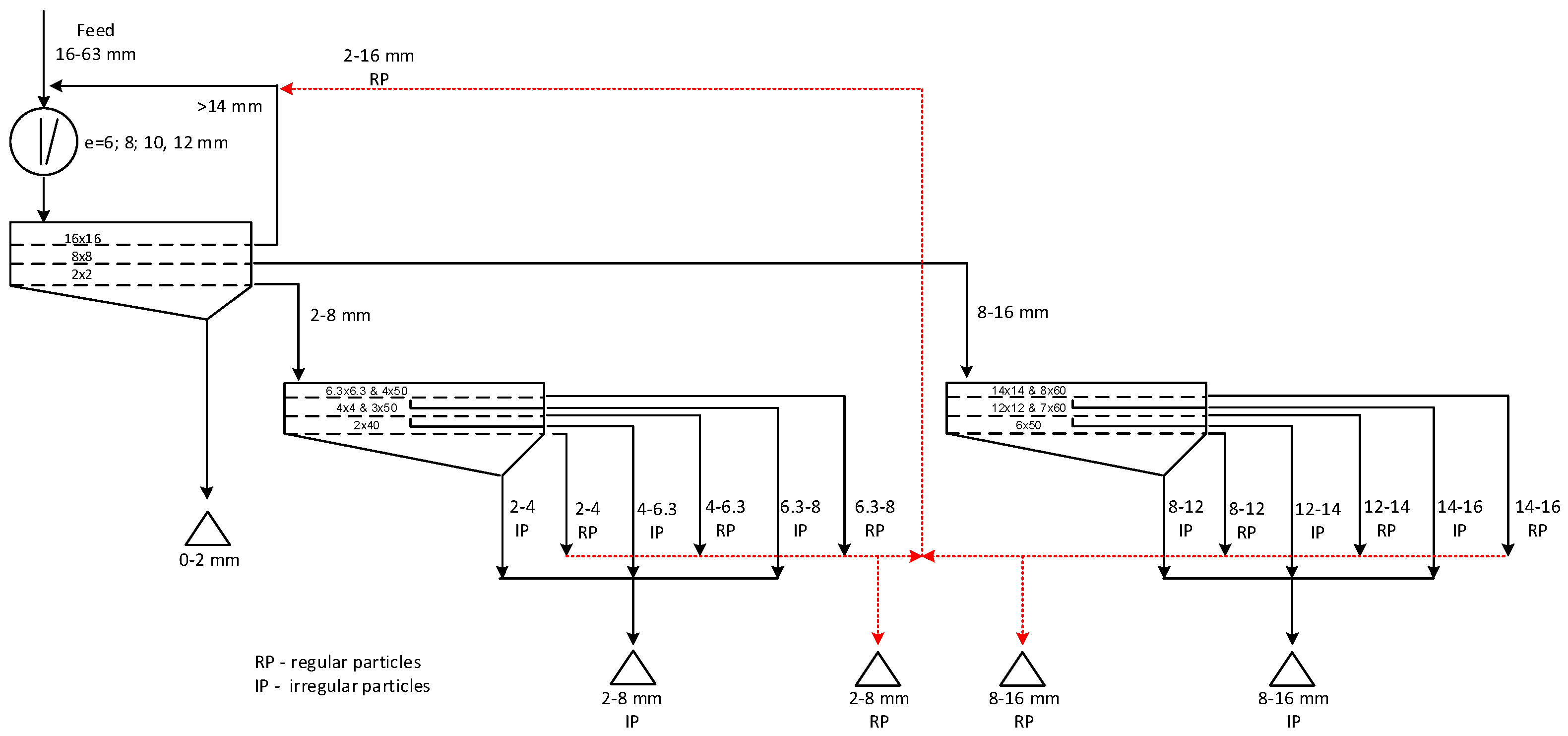 Feed
16-63 mm

2-16 mm
RP

>14 mm

e=6; 8; 10, 12 mm

16x16
8x8
2x2

2-8 mm

8-16 mm

6.3x6.3 & 4x50
4x4 & 3x50
2x40

14x14 & 8x60
12x12 & 7x60
6x50

2-4
IP

2-4
RP

4-6.3
IP

4-6.3
RP

6.3-8
IP

6.3-8
RP

8-12
IP

8-12
RP

12-14
IP

12-14
RP

14-16
IP

14-16
RP

0-2 mm

RP - regular particles
IP - irregular particles

2-8 mm
IP

2-8 mm
RP

8-16 mm
RP

8-16 mm
IP