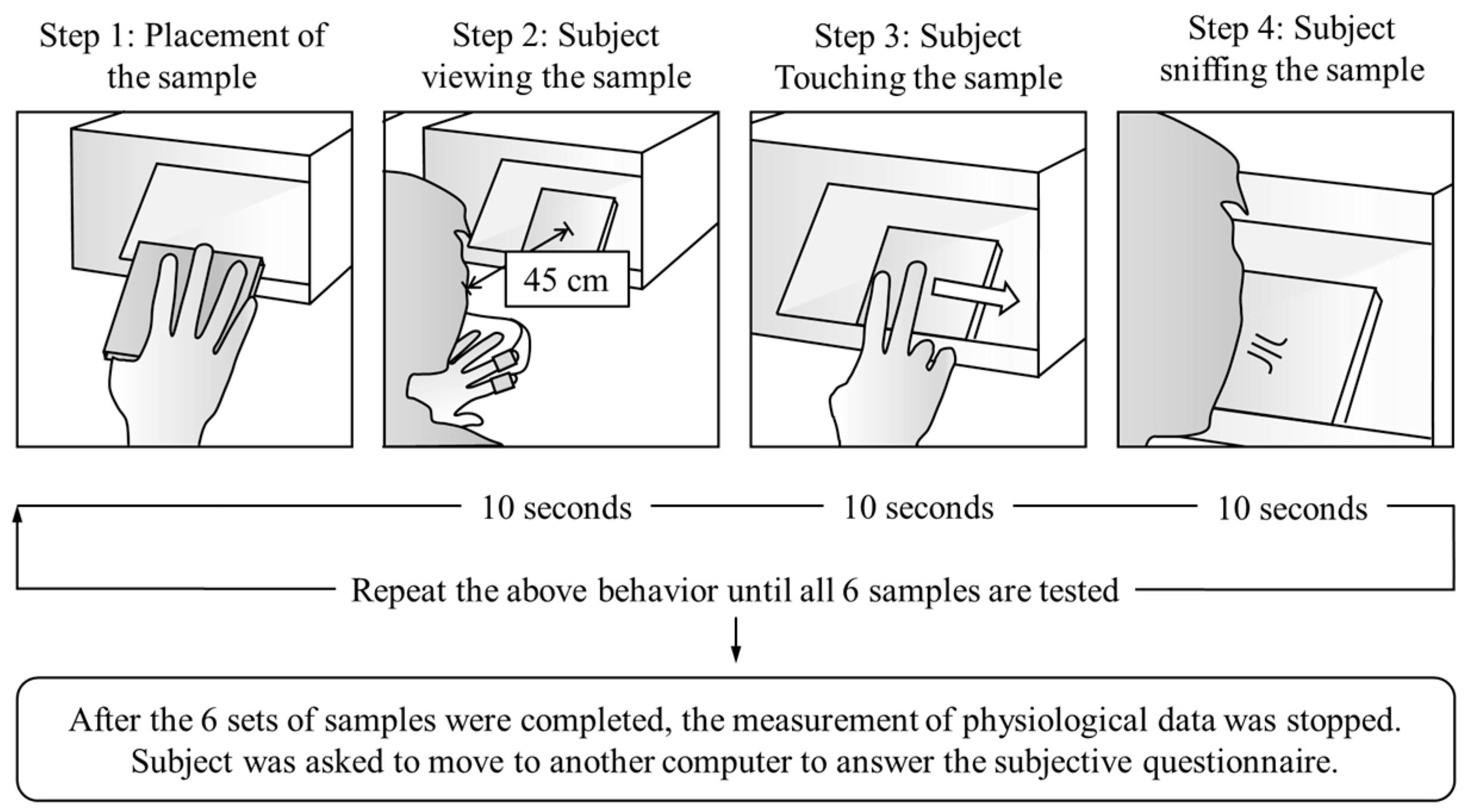 Step 1: Placement of the sample

Step 2: Subject viewing the sample

Step 3: Subject Touching the sample

Step 4: Subject sniffing the sample

45 cm

10 seconds

10 seconds

10 seconds

Repeat the above behavior until all 6 samples are tested

After the 6 sets of samples were completed, the measurement of physiological data was stopped. Subject was asked to move to another computer to answer the subjective questionnaire.