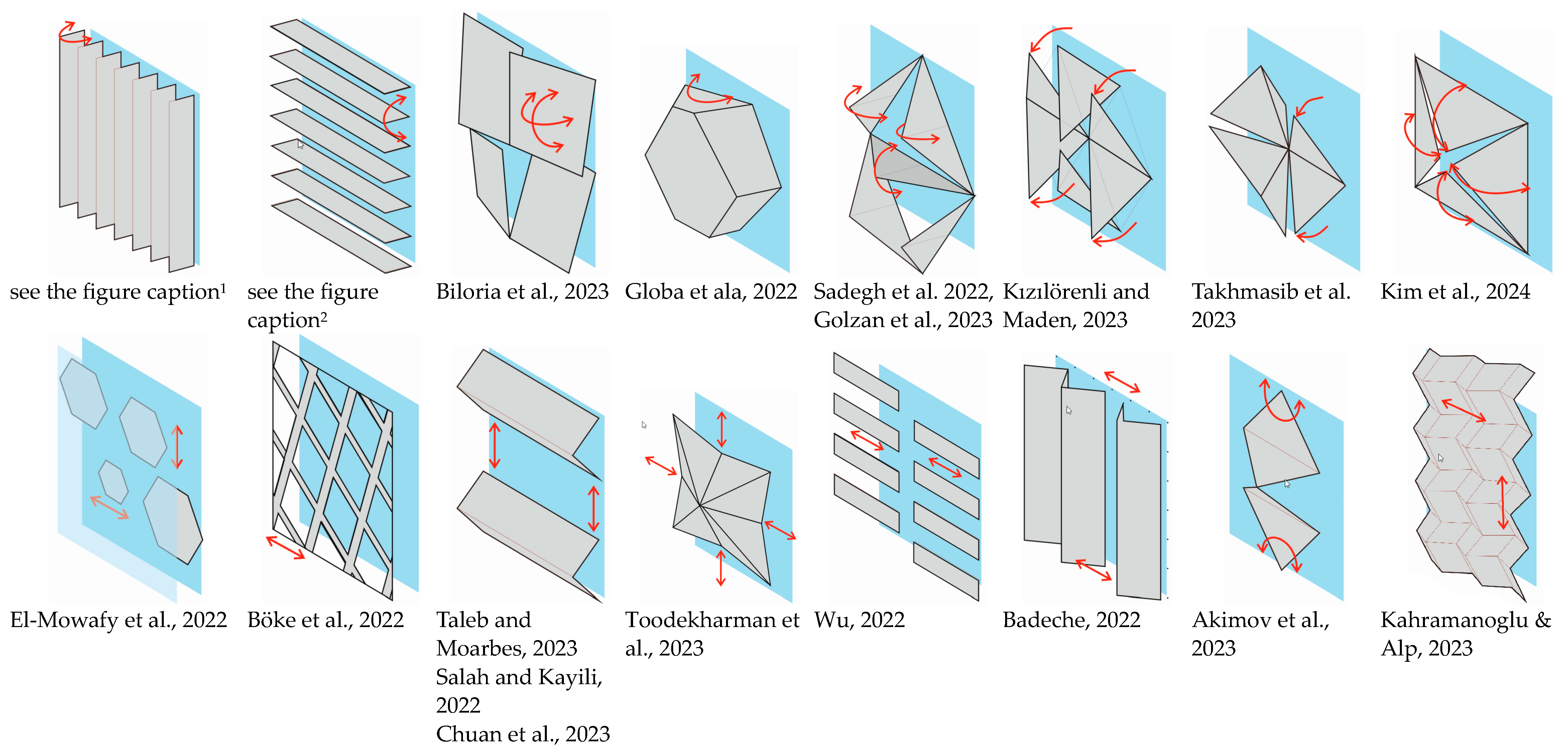 see the figure caption$^1$

see the figure caption$^2$

Biloria et al., 2023

Globa et ala, 2022

Sadegh et al. 2022, Golzan et al., 2023

Kızılörenli and Maden, 2023

Takhmasib et al. 2023

Kim et al., 2024

El-Mowafy et al., 2022

Böke et al., 2022

Taleb and Moarbes, 2023
Salah and Kayili, 2022
Chuan et al., 2023

Toodekharman et al., 2023

Wu, 2022

Badeche, 2022

Akimov et al., 2023

Kahramanoglu & Alp, 2023