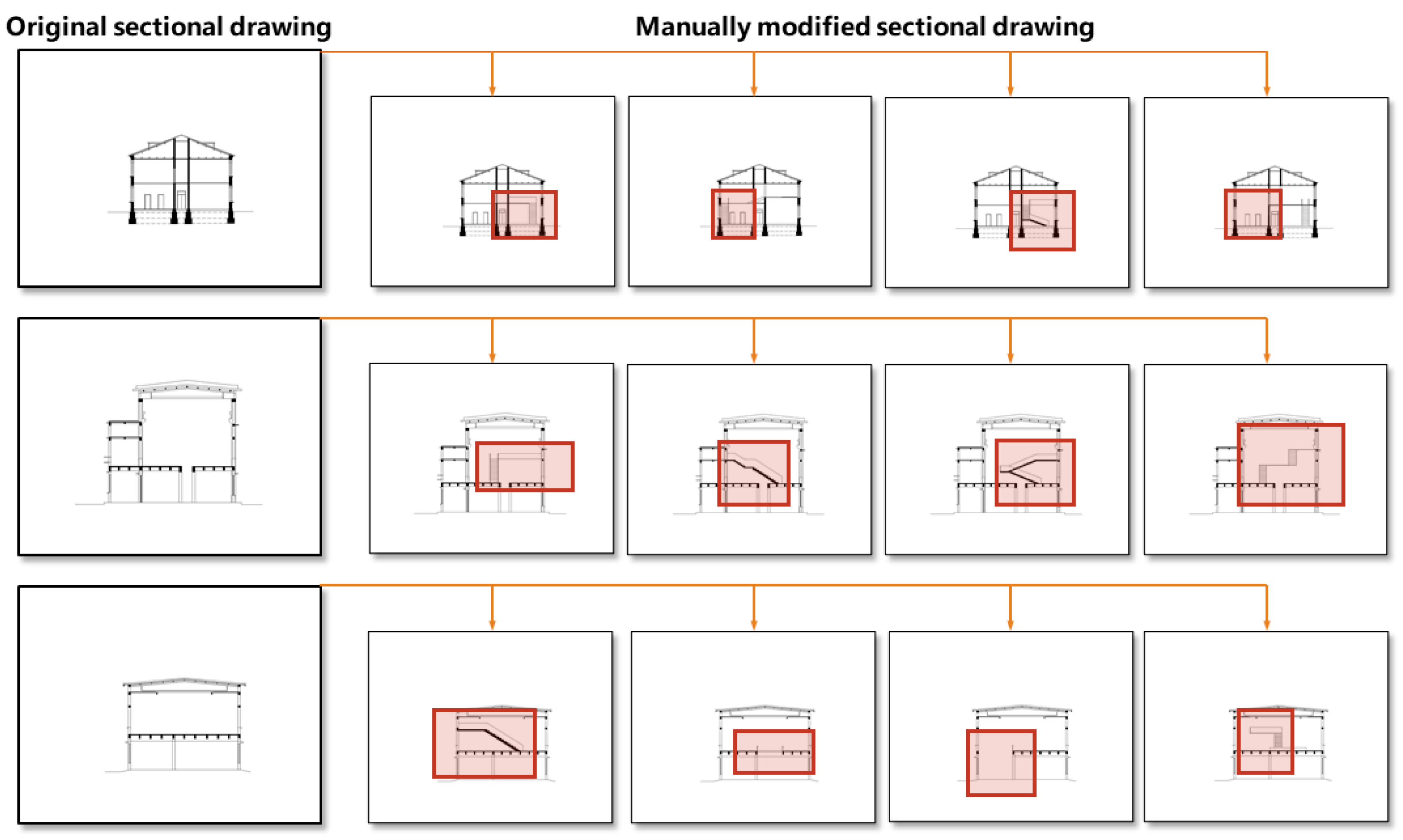 Original sectional drawing

Manually modified sectional drawing