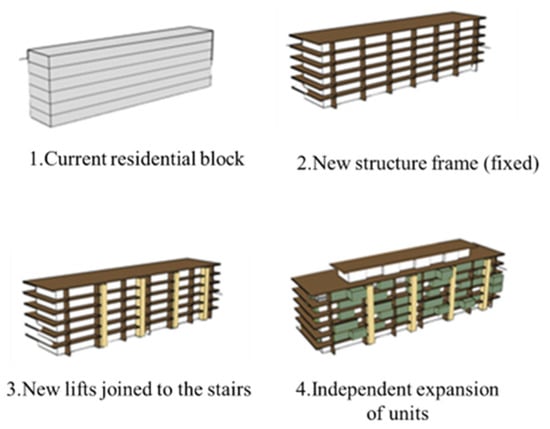 1.Current residential block

2.New structure frame (fixed)

3.New lifts joined to the stairs

4.Independent expansion of units