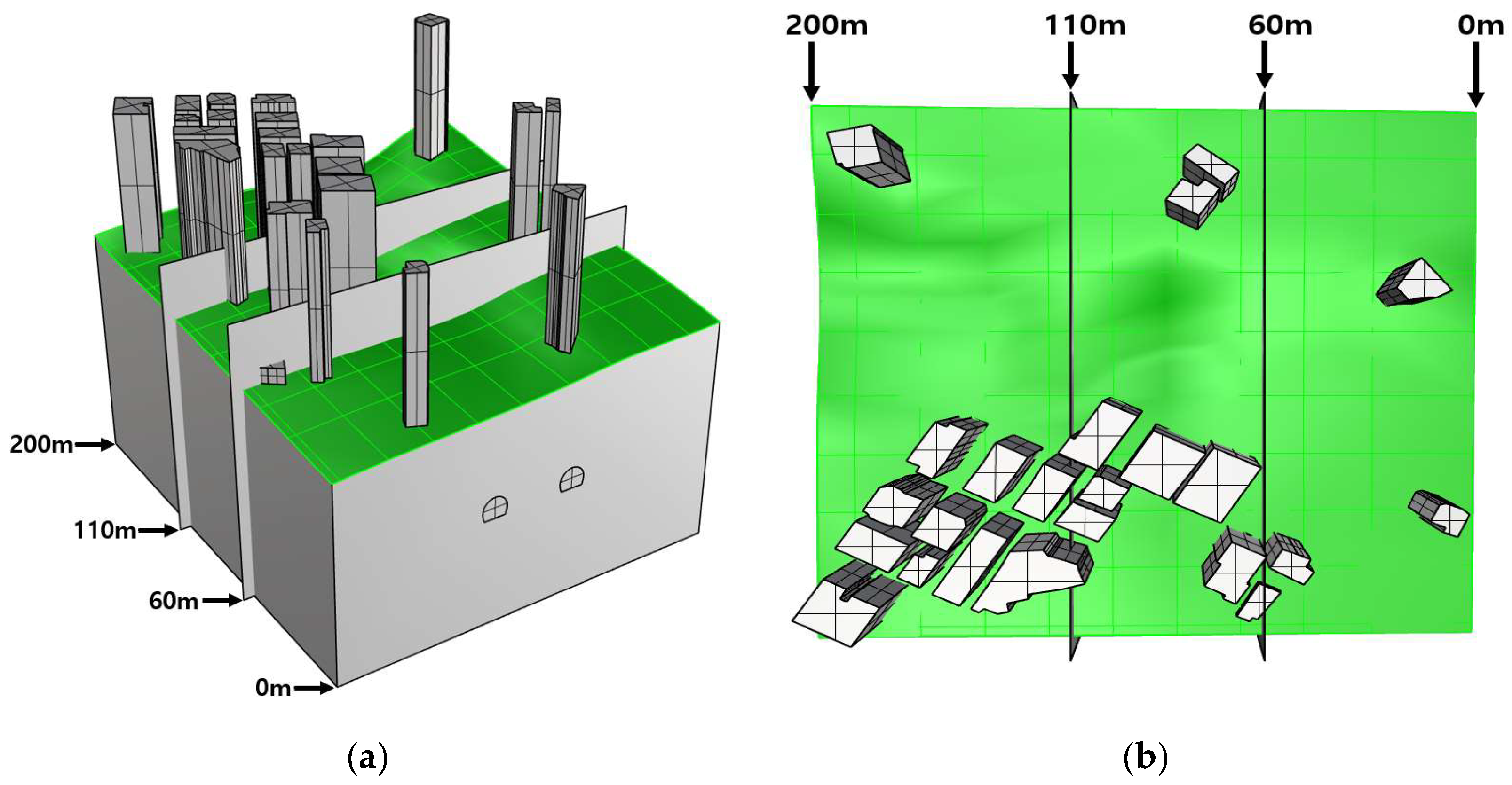 200m
110m
60m
0m

(a)

200m 110m 60m 0m

(b)